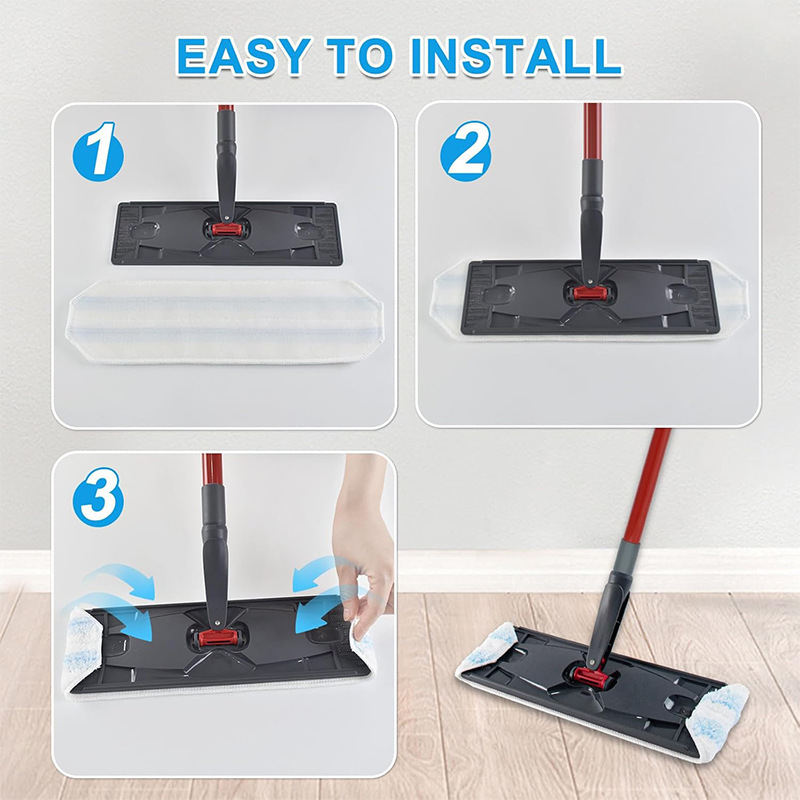 EASY TO INSTALL

1

2

3