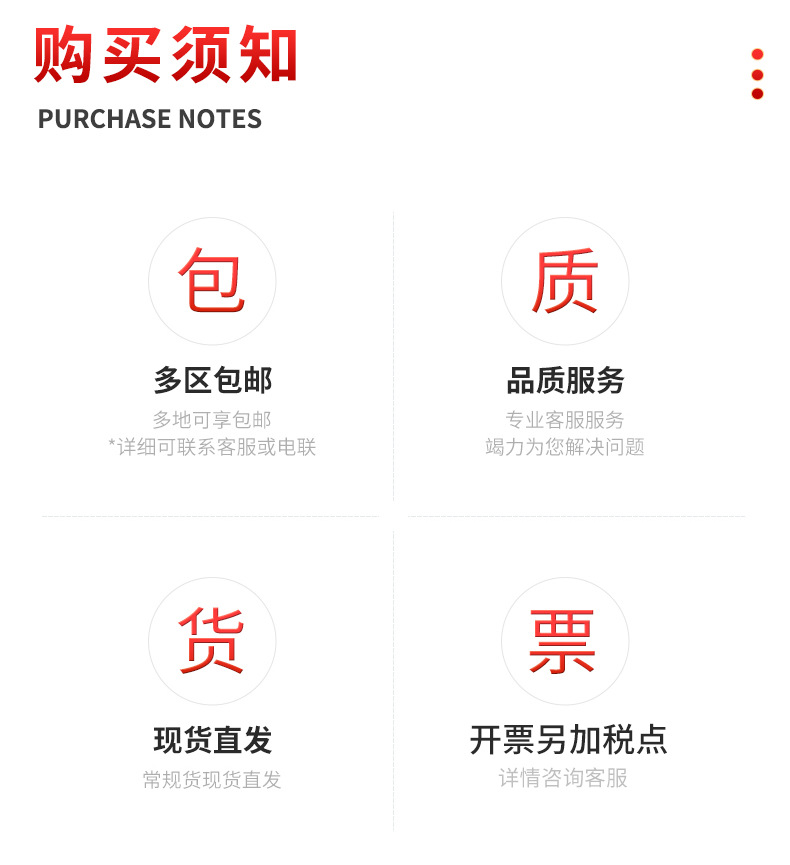 购买须知
PURCHASE NOTES

包
多区包邮
多地可享包邮
*详细可联系客服或电联

质
品质服务
专业客服服务
竭力为您解决问题

货
现货直发
常规货现货直发

票
开票另加税点
详情咨询客服