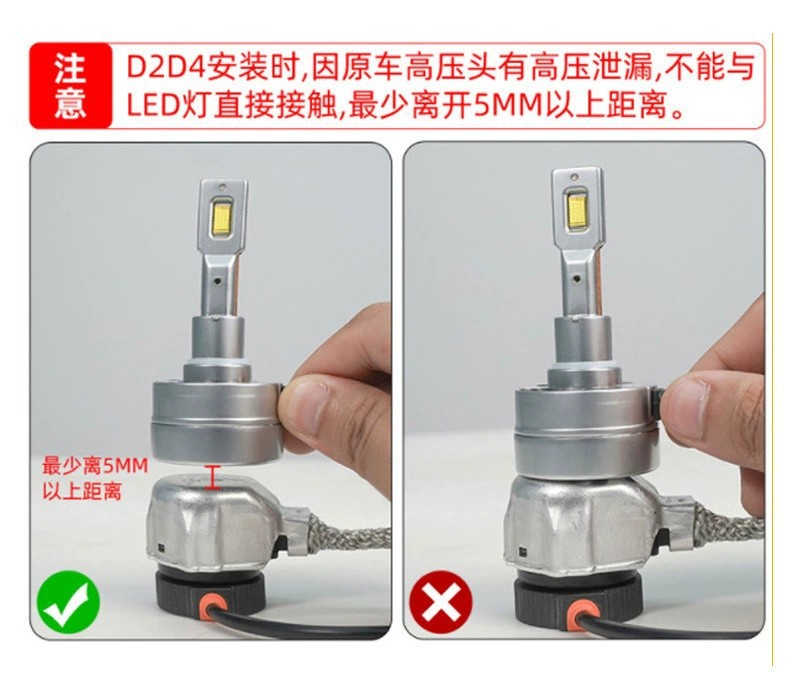 注意

D2D4安装时,因原车高压头有高压泄漏,不能与LED灯直接接触,最少离开5MM以上距离。

最少离5MM以上距离