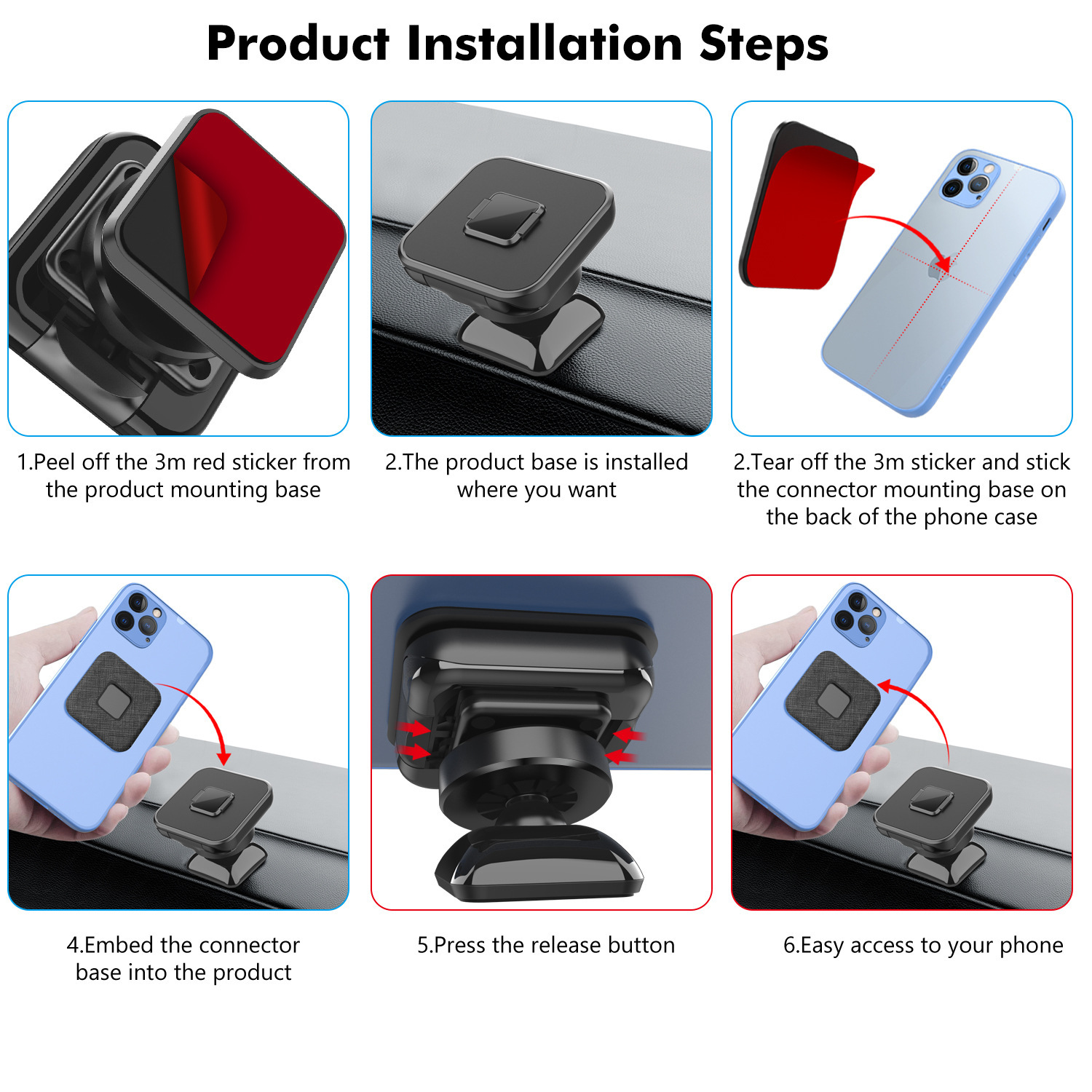 Product Installation Steps

1.Peel off the 3m red sticker from the product mounting base

2.The product base is installed where you want

2.Tear off the 3m sticker and stick the connector mounting base on the back of the phone case

4.Embed the connector base into the product

5.Press the release button

6.Easy access to your phone