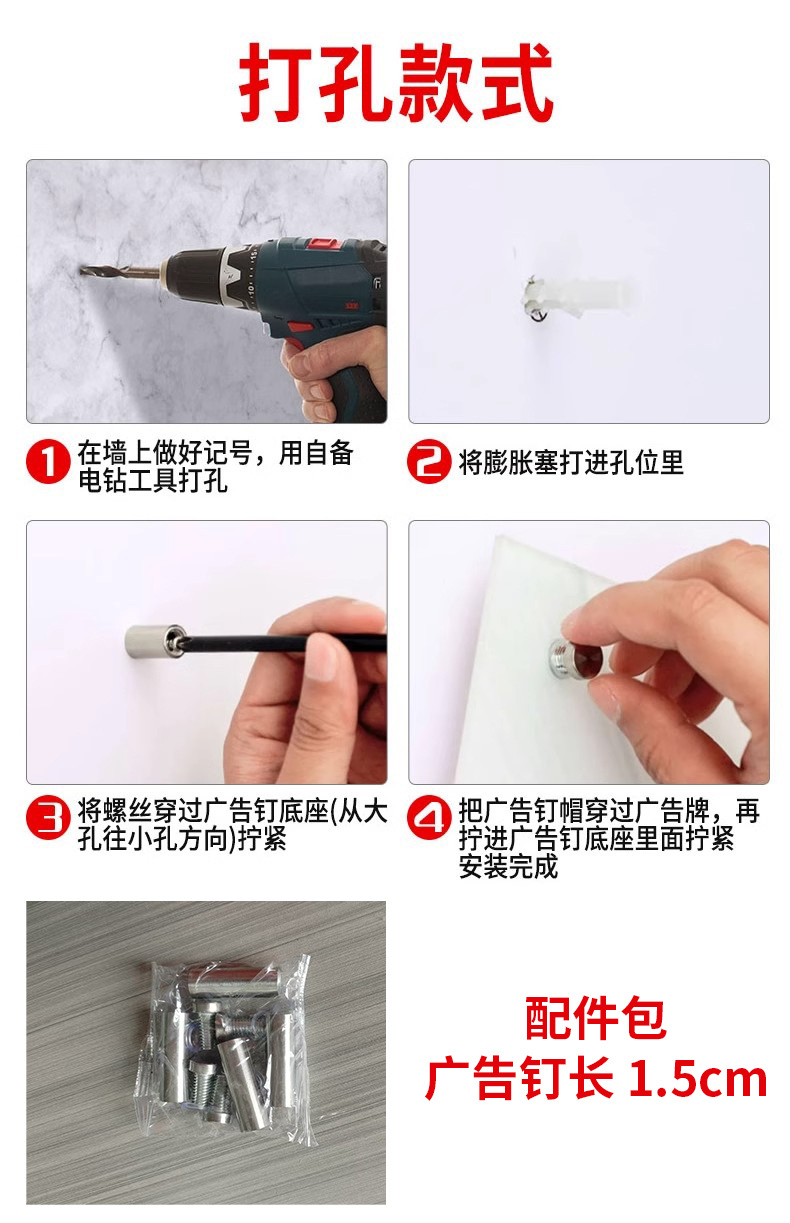 打孔款式

1 在墙上做好记号，用自备电钻工具打孔

2 将膨胀塞打进孔位里

3 将螺丝穿过广告钉底座(从大孔往小孔方向)拧紧

4 把广告钉帽穿过广告牌，再拧进广告钉底座里面拧紧安装完成

配件包
广告钉长 1.5cm