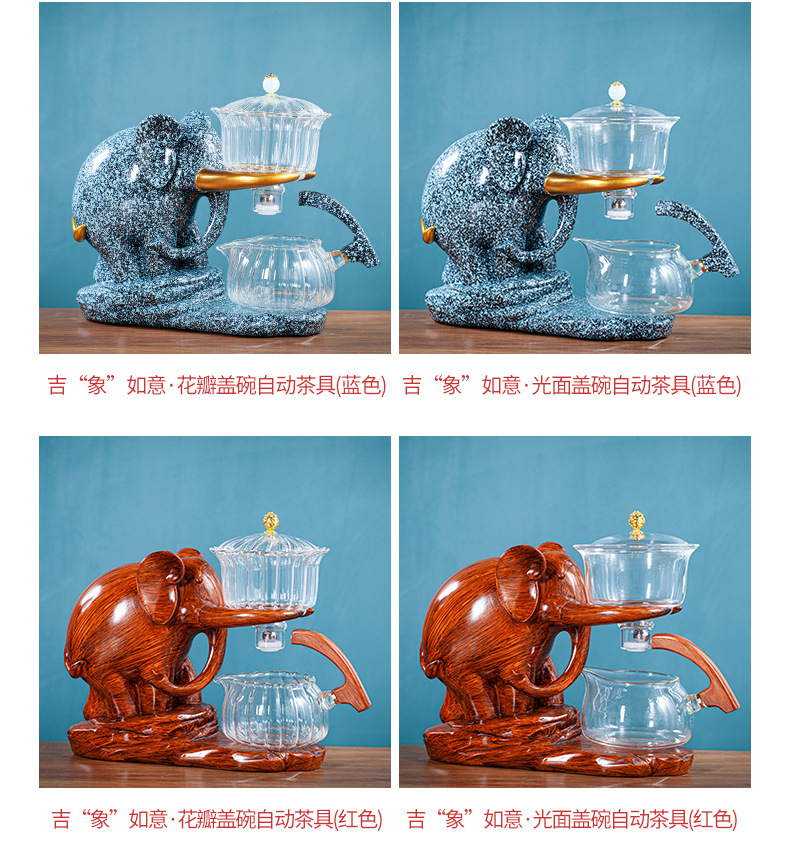 吉“象”如意·花瓣盖碗自动茶具(蓝色)

吉“象”如意·光面盖碗自动茶具(蓝色)

吉“象”如意·花瓣盖碗自动茶具(红色)

吉“象”如意·光面盖碗自动茶具(红色)