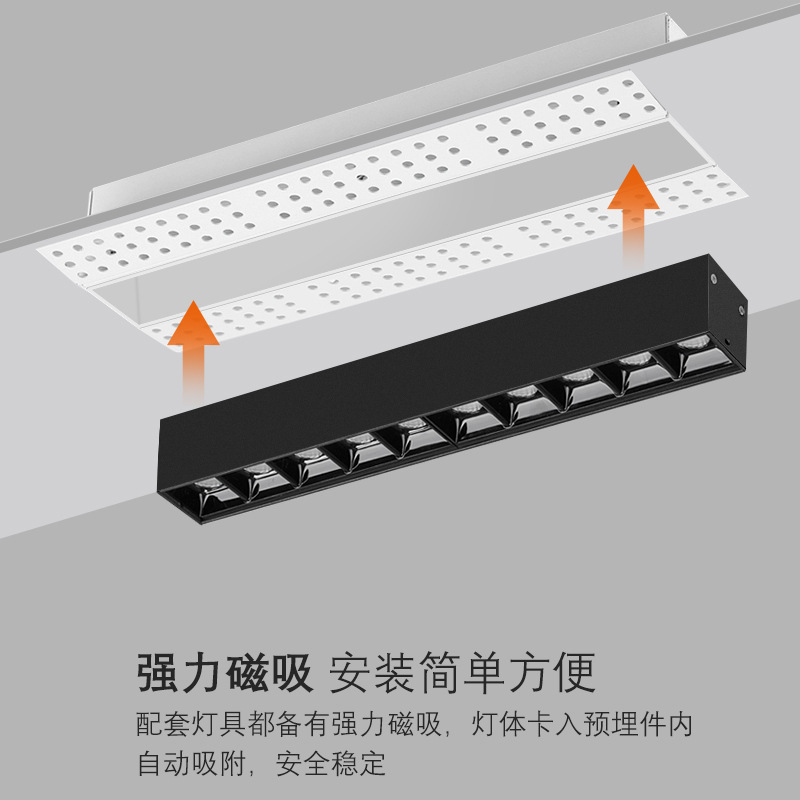 强力磁吸 安装简单方便

配套灯具都备有强力磁吸，灯体卡入预埋件内自动吸附，安全稳定