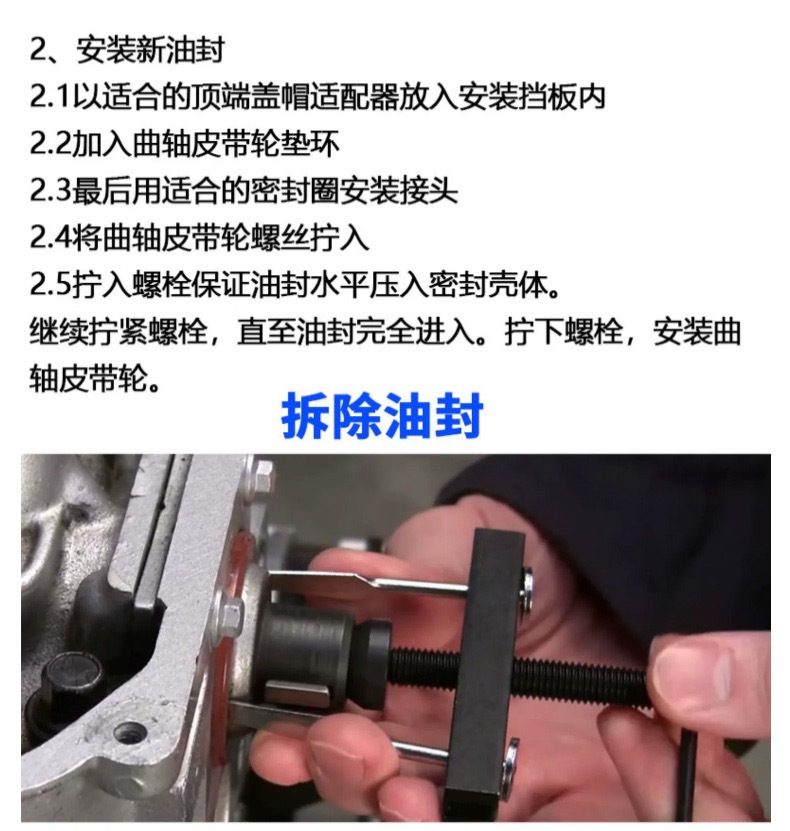 2、安装新油封
2.1以适合的顶端盖帽适配器放入安装挡板内
2.2加入曲轴皮带轮垫环
2.3最后用适合的密封圈安装接头
2.4将曲轴皮带轮螺丝拧入
2.5拧入螺栓保证油封水平压入密封壳体。
继续拧紧螺栓，直至油封完全进入。拧下螺栓，安装曲轴皮带轮。

拆除油封