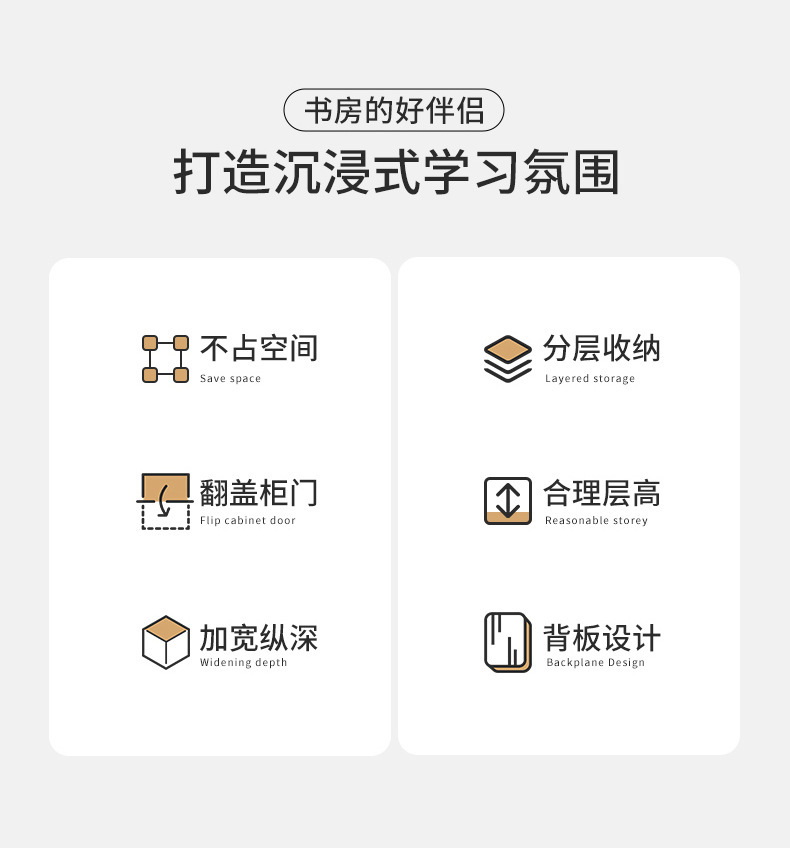 书房的好伴侣

打造沉浸式学习氛围

不占空间
Save space

翻盖柜门
Flip cabinet door

加宽纵深
Widening depth

分层收纳
Layered storage

合理层高
Reasonable storey

背板设计
Backplane Design