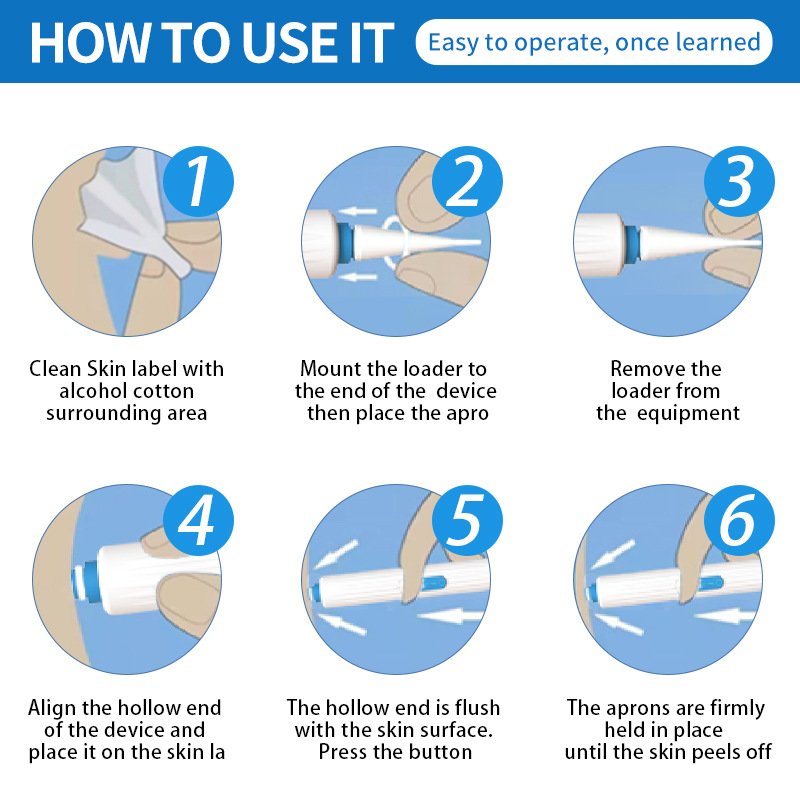 HOW TO USE IT

Easy to operate, once learned

1

Clean Skin label with alcohol cotton surrounding area

2

Mount the loader to the end of the device then place the apro

3

Remove the loader from the equipment

4

Align the hollow end of the device and place it on the skin la

5

The hollow end is flush with the skin surface. Press the button

6

The aprons are firmly held in place until the skin peels off