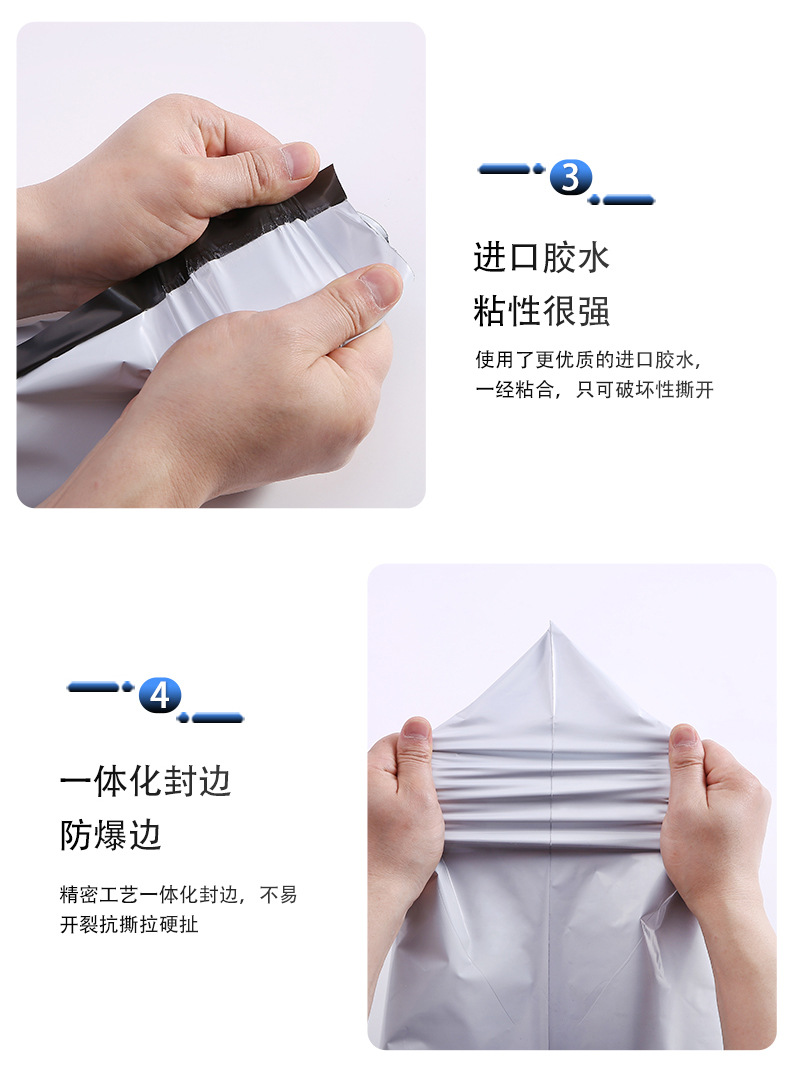 3

进口胶水
粘性很强

使用了更优质的进口胶水，一经粘合，只可破坏性撕开

4

一体化封边
防爆边

精密工艺一体化封边，不易开裂抗撕拉硬扯