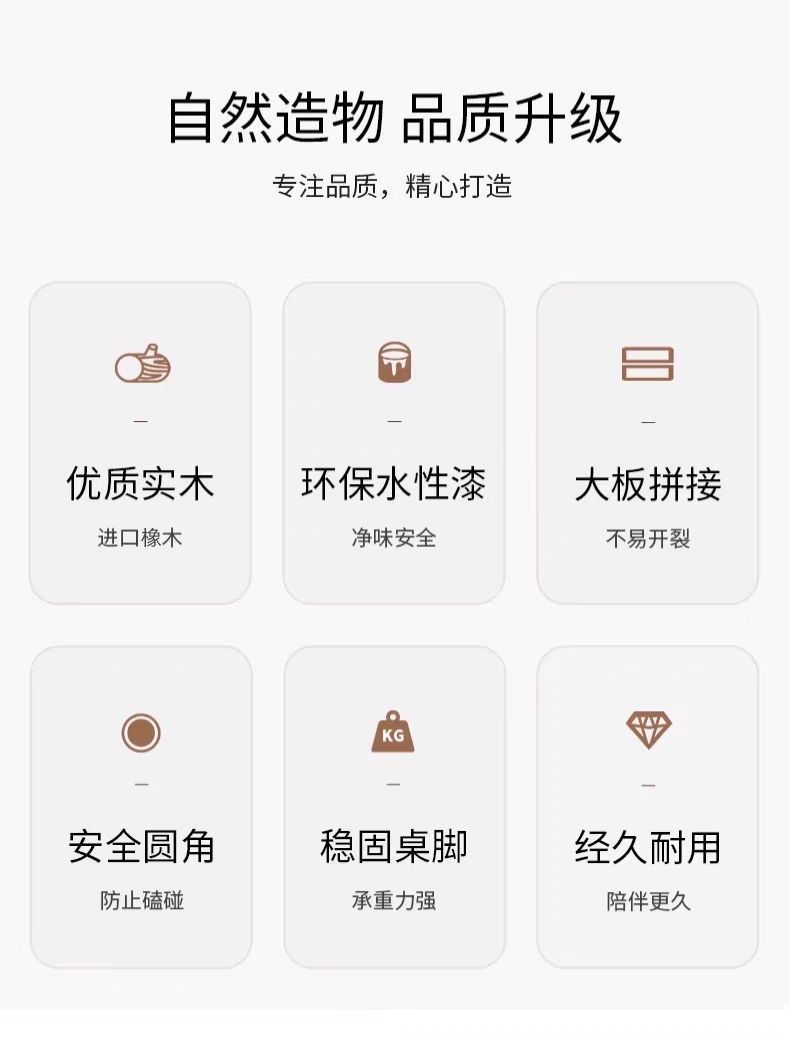 自然造物 品质升级

专注品质，精心打造

-

优质实木

进口橡木

-

环保水性漆

净味安全

-

大板拼接

不易开裂

-

安全圆角

防止磕碰

KG

-

稳固桌脚

承重力强

-

经久耐用

陪伴更久