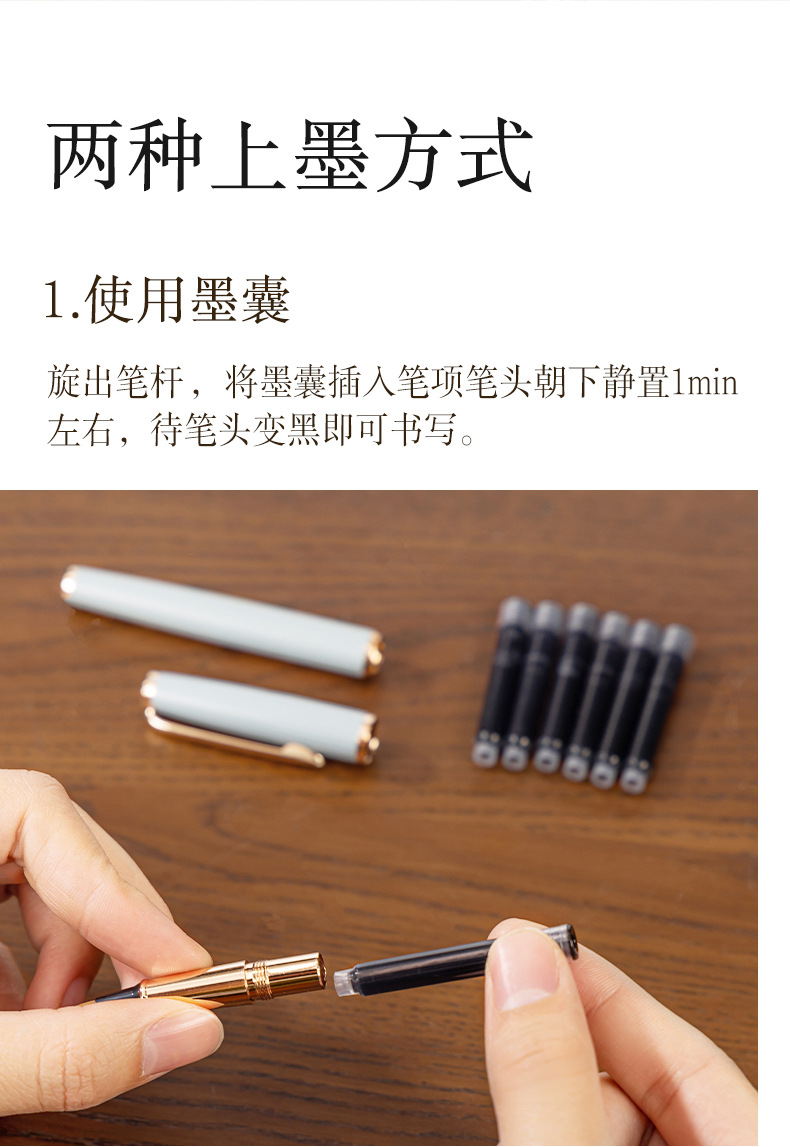 两种上墨方式

1.使用墨囊

旋出笔杆，将墨囊插入笔项笔头朝下静置1min左右，待笔头变黑即可书写。