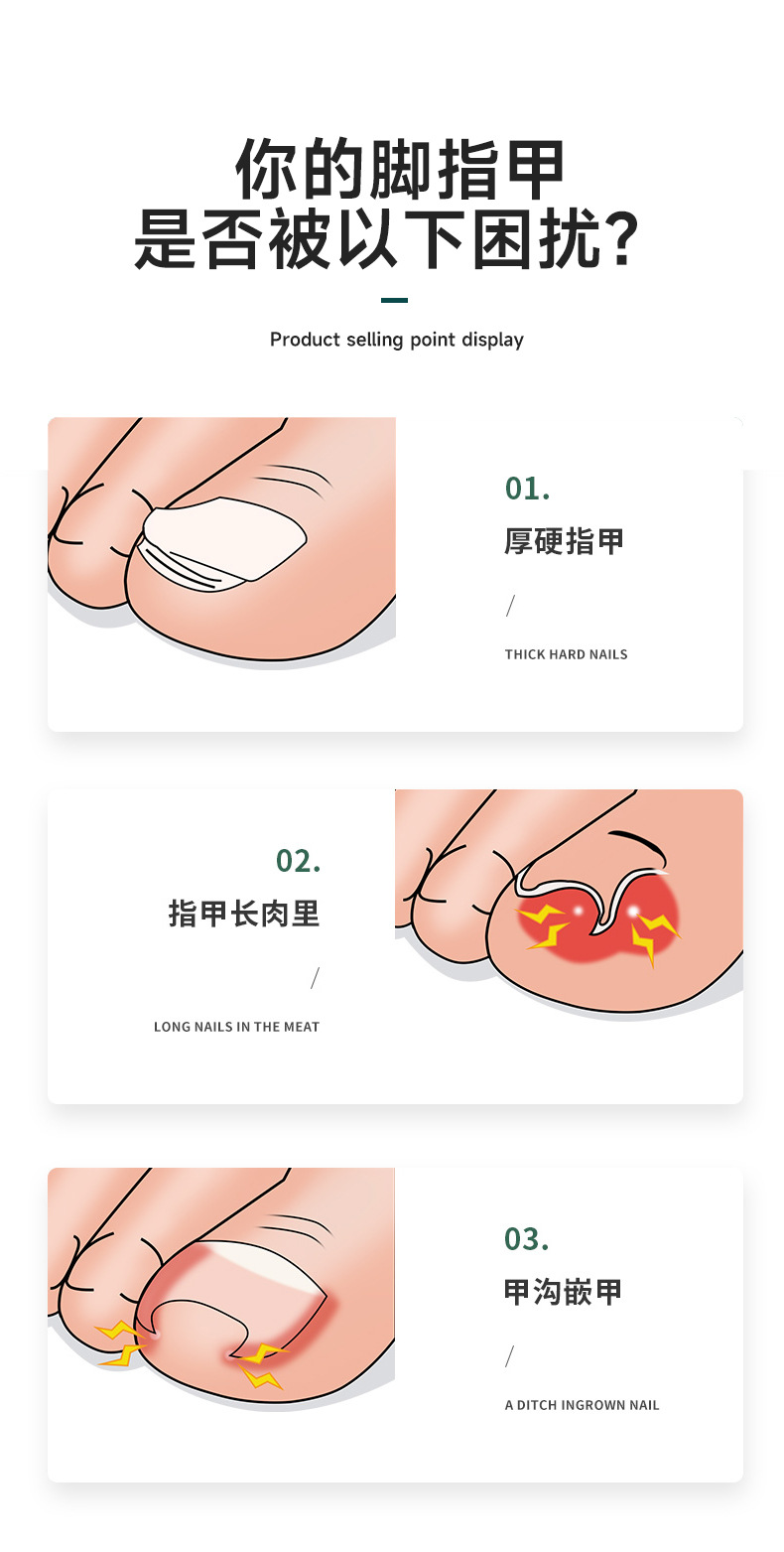 你的脚指甲
是否被以下困扰?

Product selling point display

01.

厚硬指甲

/

THICK HARD NAILS

02.

指甲长肉里

/

LONG NAILS IN THE MEAT

03.

甲沟嵌甲

/

A DITCH INGROWN NAIL