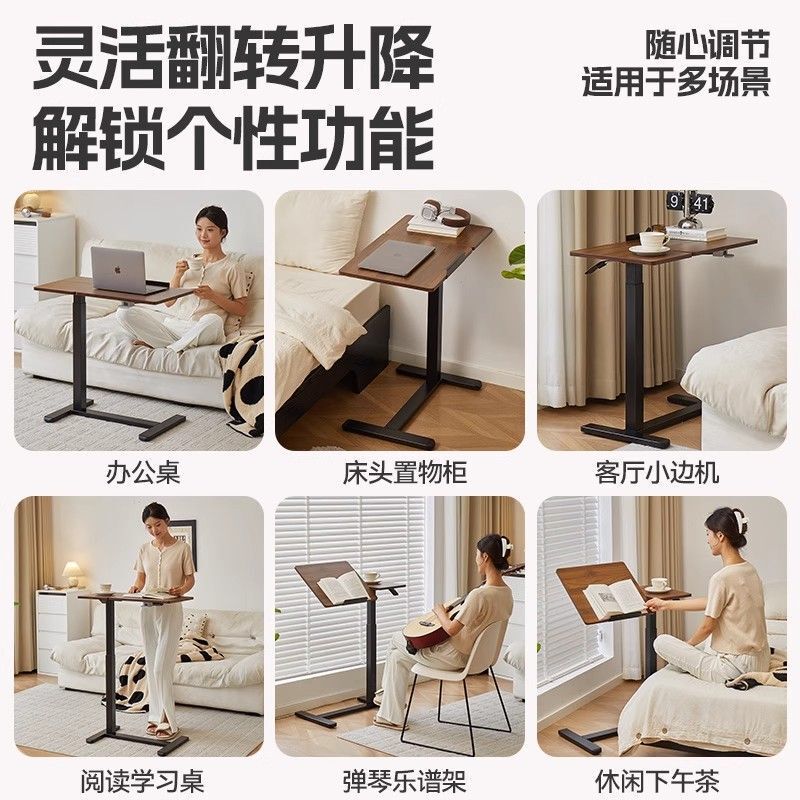 灵活翻转升降
解锁个性功能

随心调节
适用于多场景

9 41

办公桌

床头置物柜

客厅小边机

阅读学习桌

弹琴乐谱架

休闲下午茶