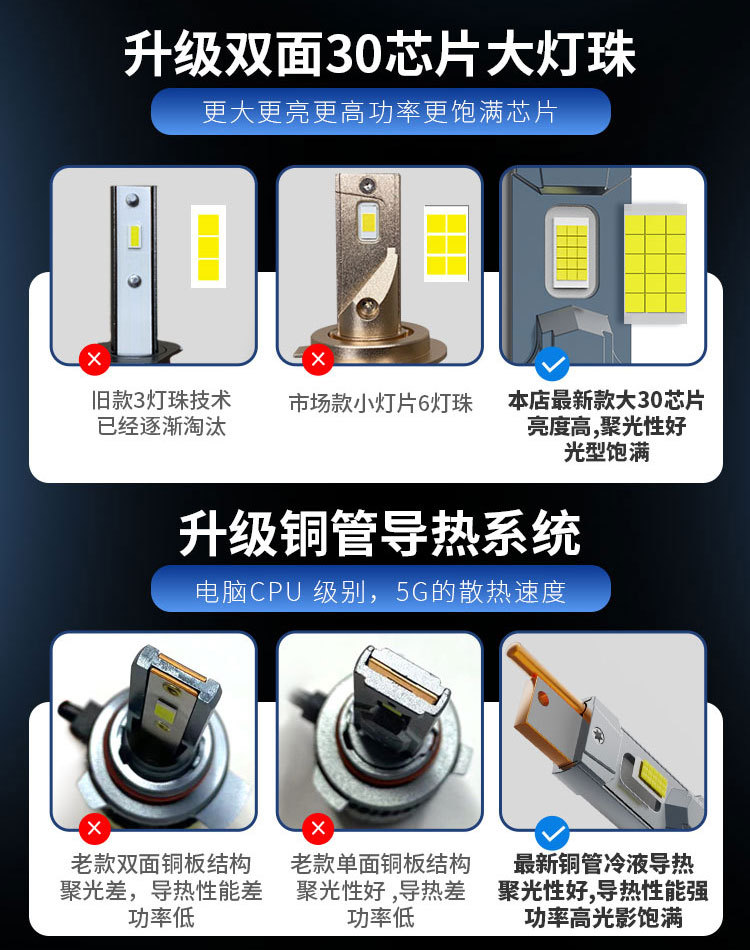 升级双面30芯片大灯珠

更大更亮更高功率更饱满芯片

旧款3灯珠技术
已经逐渐淘汰

市场款小灯片6灯珠

本店最新款大30芯片
亮度高,聚光性好
光型饱满

升级铜管导热系统

电脑CPU 级别，5G的散热速度

老款双面铜板结构
聚光差，导热性能差
功率低

老款单面铜板结构
聚光性好 ,导热差
功率低

最新铜管冷液导热
聚光性好,导热性能强
功率高光影饱满