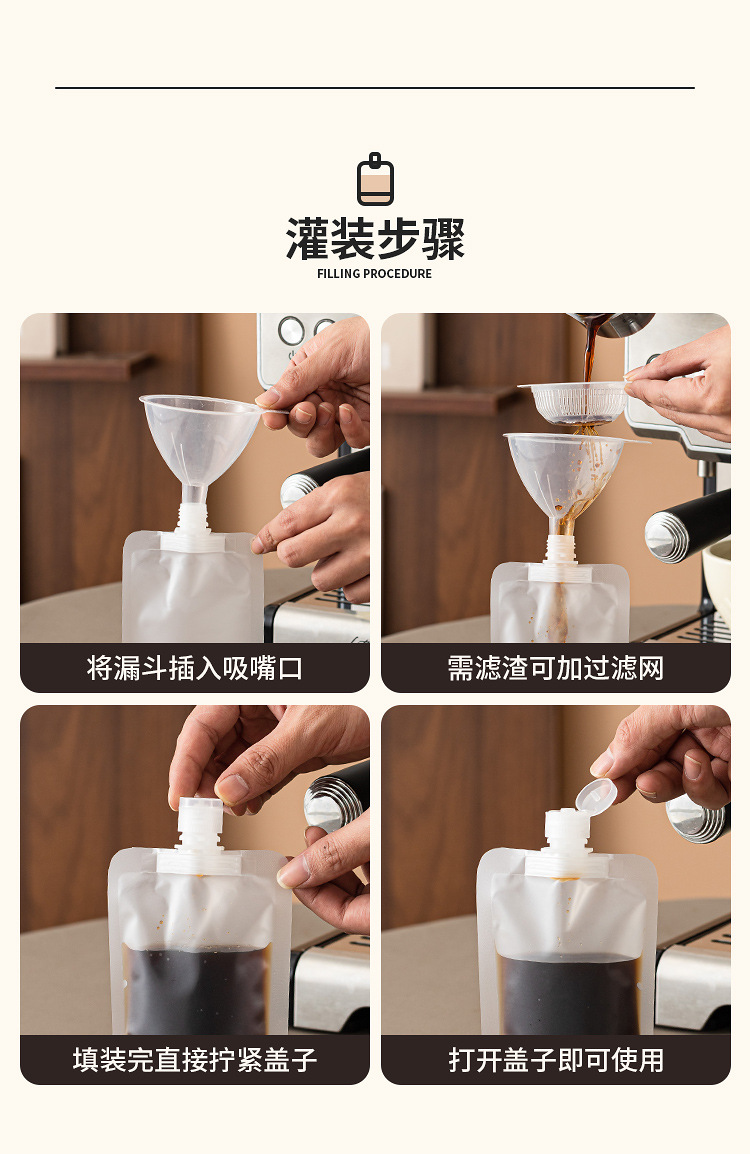 灌装步骤
FILLING PROCEDURE

将漏斗插入吸嘴口

需滤渣可加过滤网

填装完直接拧紧盖子

打开盖子即可使用