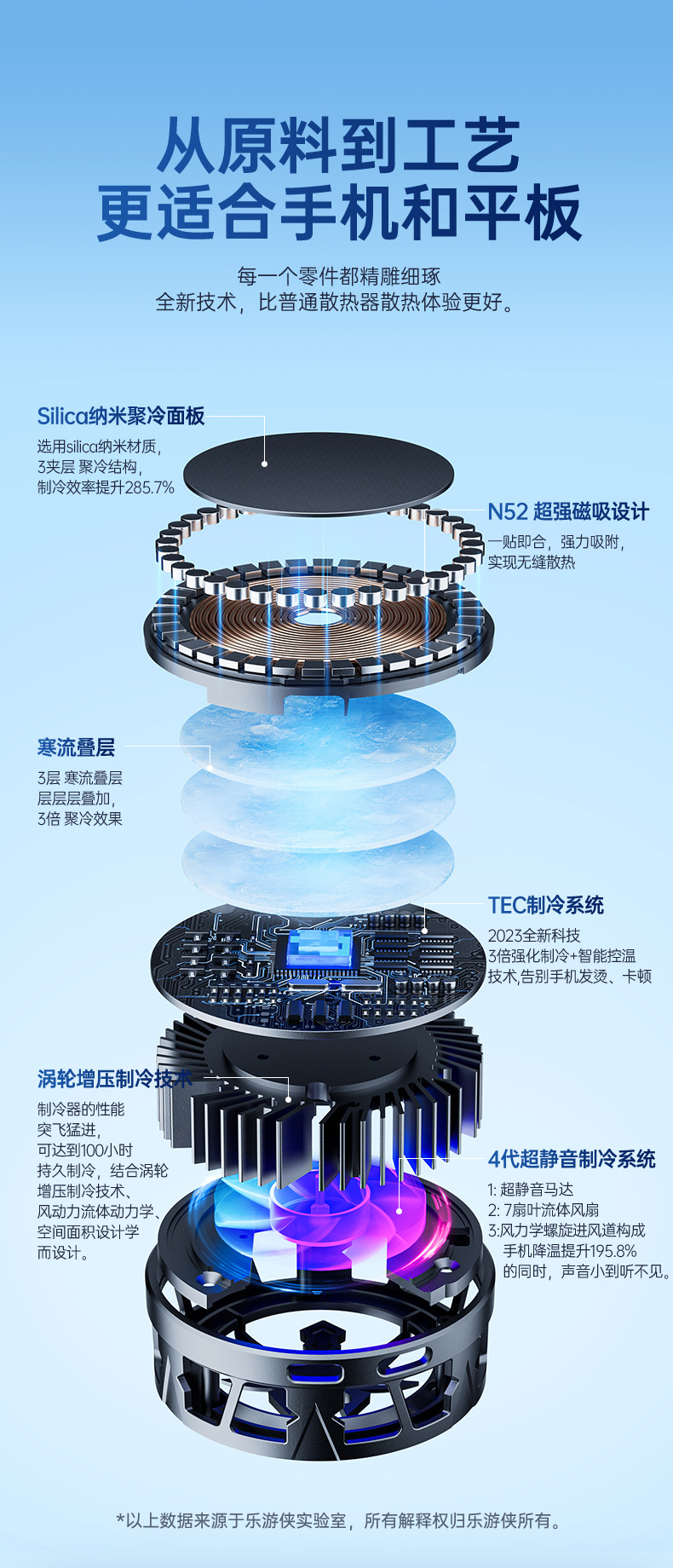 从原料到工艺
更适合手机和平板

每一个零件都精雕细琢
全新技术，比普通散热器散热体验更好。

Silica纳米聚冷面板

选用silica纳米材质，
3夹层 聚冷结构，
制冷效率提升285.7%

N52 超强磁吸设计

一贴即合，强力吸附，
实现无缝散热

寒流叠层

3层 寒流叠层
层层层叠加，
3倍 聚冷效果

TEC制冷系统

2023全新科技
3倍强化制冷+智能控温
技术,告别手机发烫、卡顿

涡轮增压制冷技术

制冷器的性能
突飞猛进，
可达到100小时
持久制冷，结合涡轮
增压制冷技术、
风动力流体动力学、
空间面积设计学
而设计。

4代超静音制冷系统

1: 超静音马达
2: 7扇叶流体风扇
3:风力学螺旋进风道构成
手机降温提升195.8%
的同时，声音小到听不见。

*以上数据来源于乐游侠实验室，所有解释权归乐游侠所有。