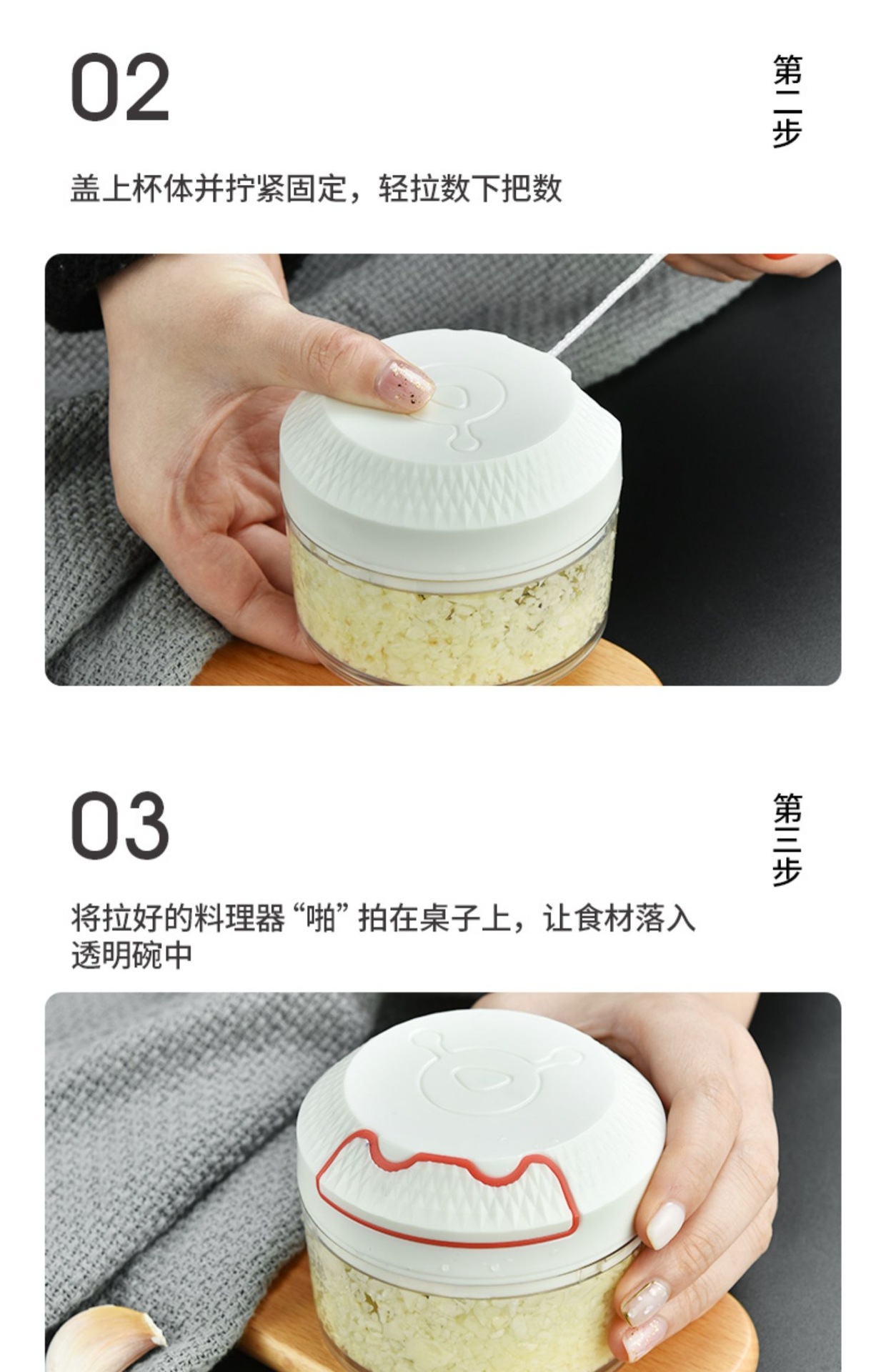 02

第二步

盖上杯体并拧紧固定，轻拉数下把数

03

第三步

将拉好的料理器“啪”拍在桌子上，让食材落入透明碗中