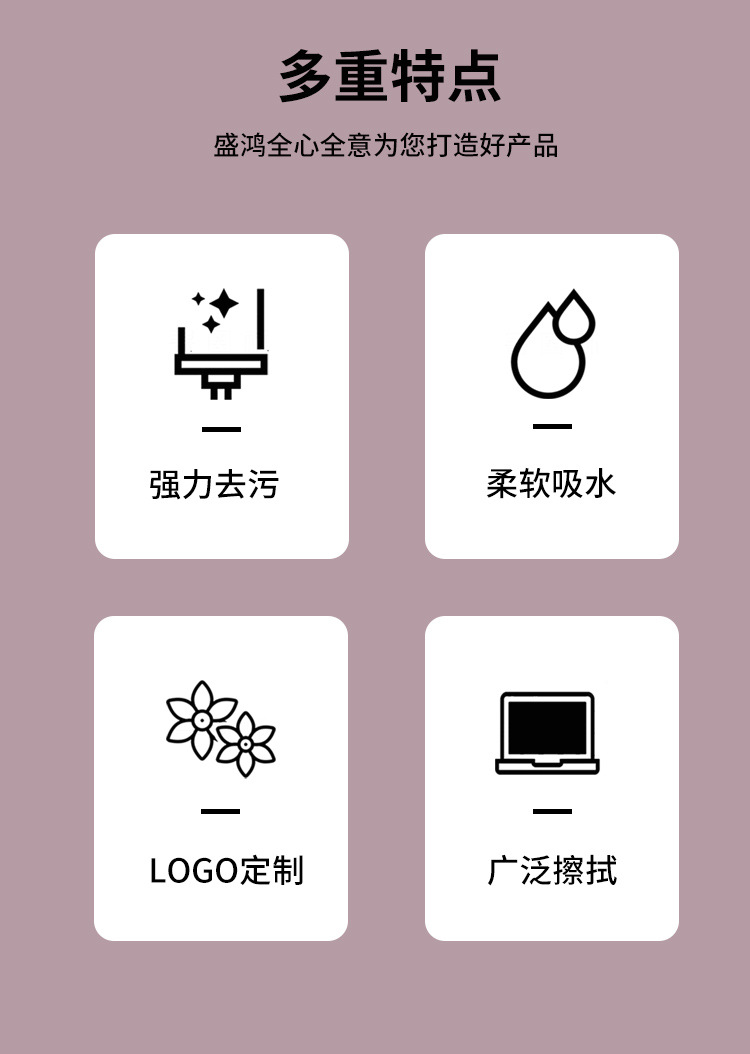 多重特点

盛鸿全心全意为您打造好产品

强力去污

柔软吸水

LOGO定制

广泛擦拭