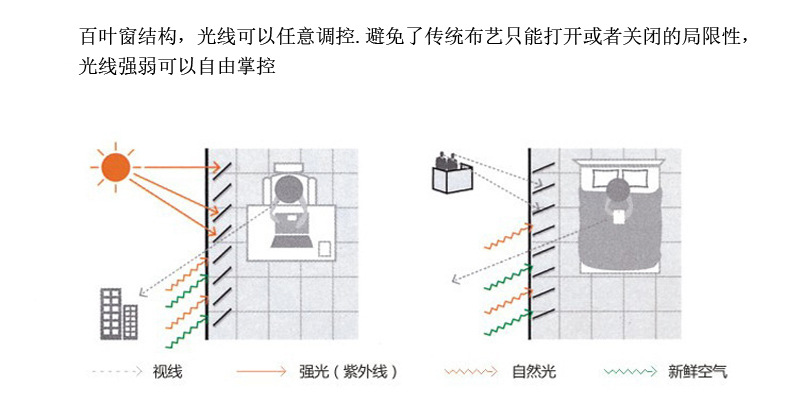 百叶窗结构，光线可以任意调控.避免了传统布艺只能打开或者关闭的局限性，光线强弱可以自由掌控

视线　强光（紫外线）　自然光　新鲜空气