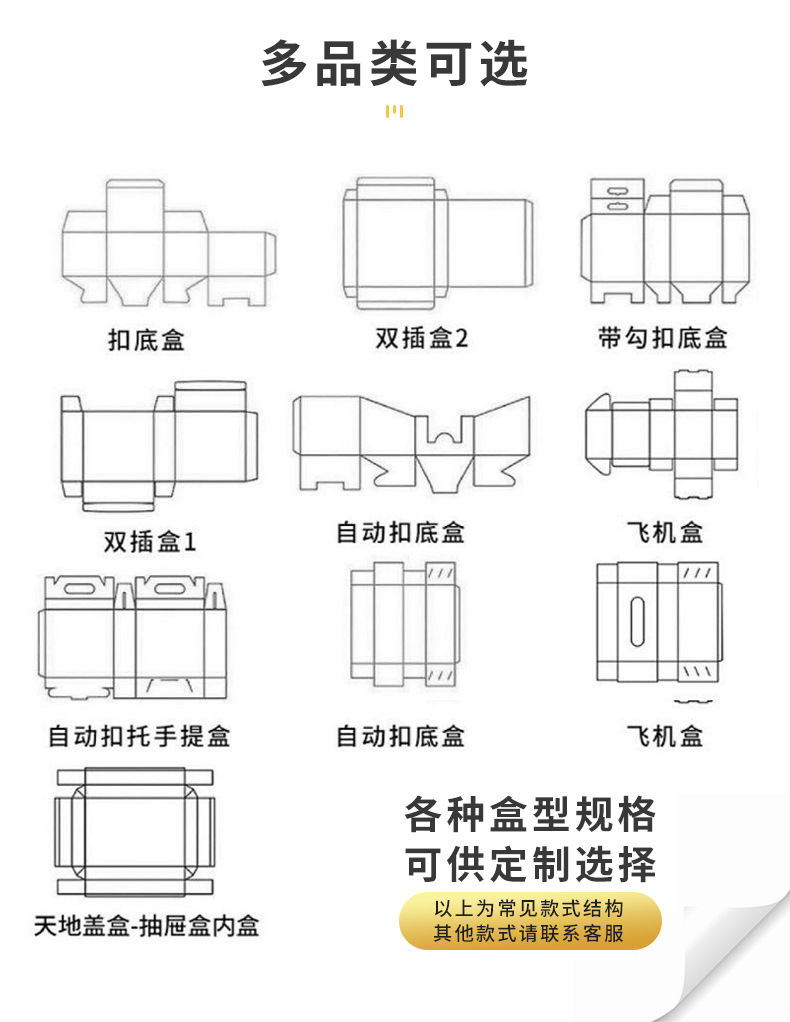 多品类可选

扣底盒

双插盒2

带勾扣底盒

双插盒1

自动扣底盒

飞机盒

自动扣托手提盒

自动扣底盒

飞机盒

天地盖盒-抽屉盒内盒

各种盒型规格
可供定制选择

以上为常见款式结构
其他款式请联系客服