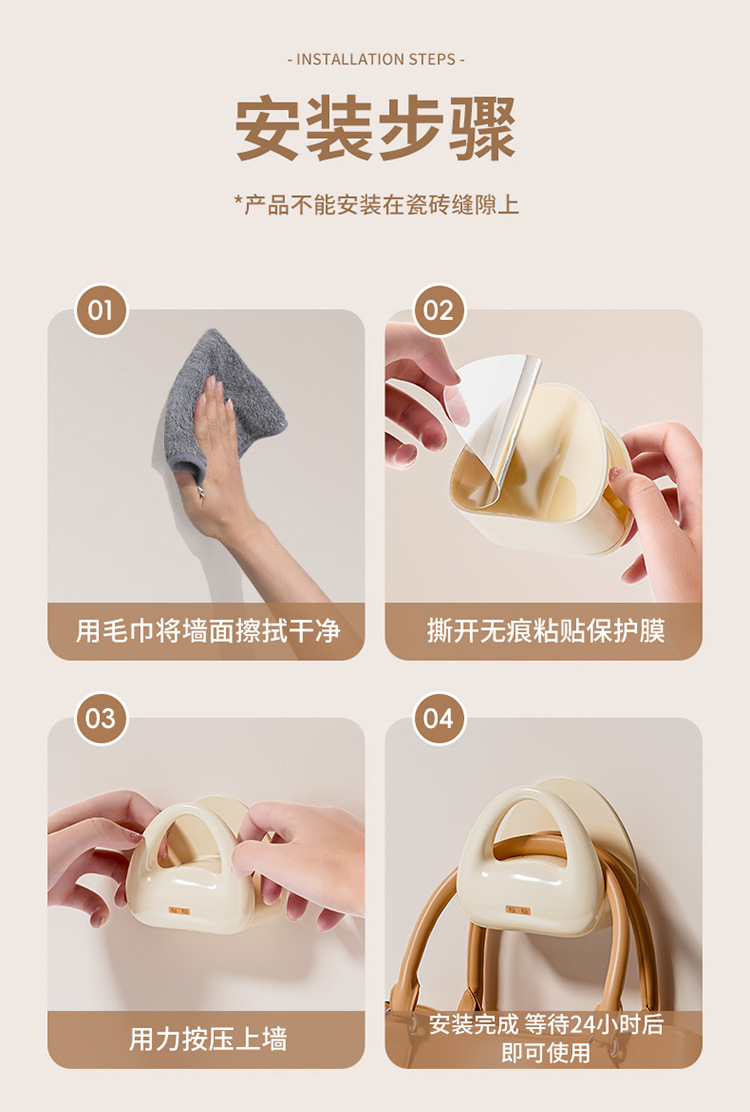 - INSTALLATION STEPS -

安装步骤

*产品不能安装在瓷砖缝隙上

01

用毛巾将墙面擦拭干净

02

撕开无痕粘贴保护膜

03

用力按压上墙

04

安装完成 等待24小时后即可使用