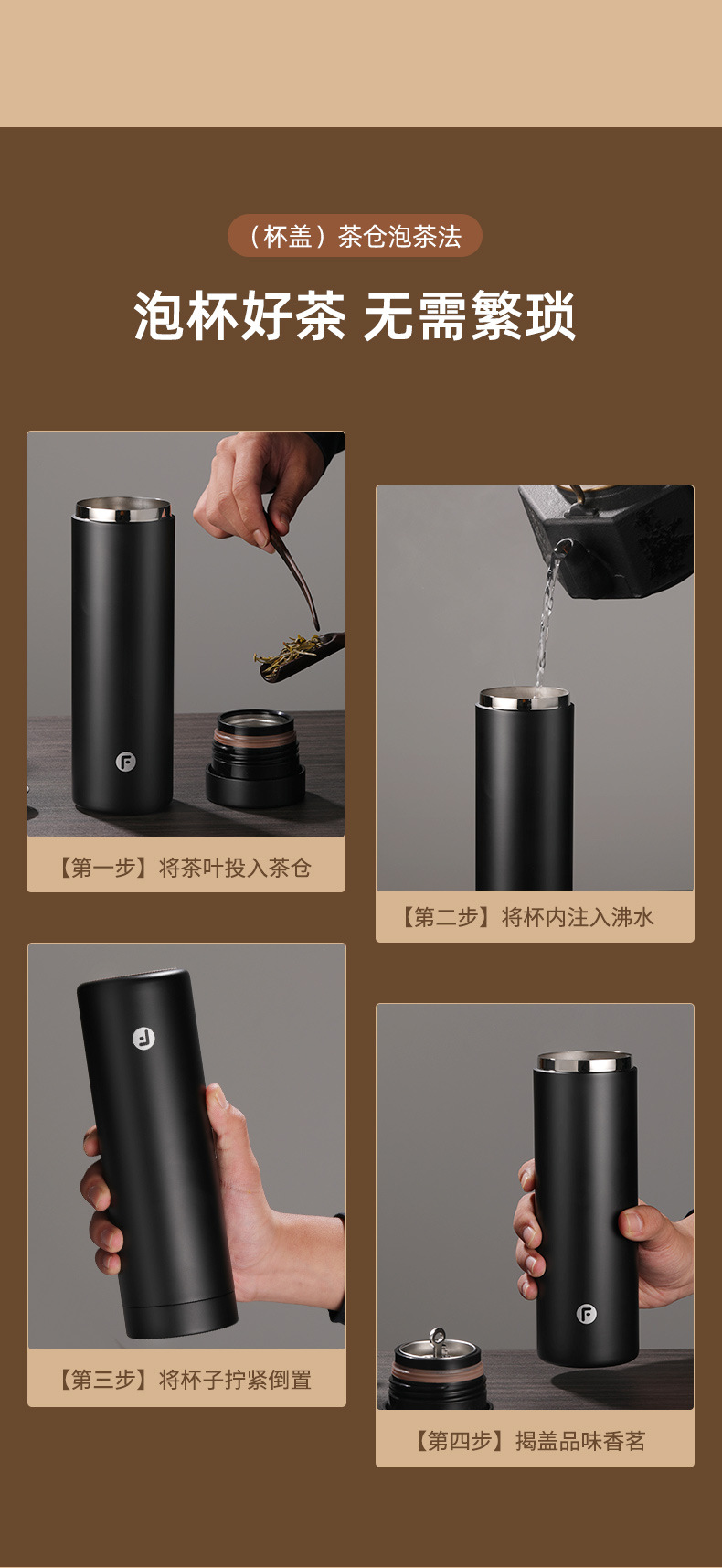 （杯盖）茶仓泡茶法

泡杯好茶 无需繁琐

【第一步】将茶叶投入茶仓

【第二步】将杯内注入沸水

【第三步】将杯子拧紧倒置

【第四步】揭盖品味香茗