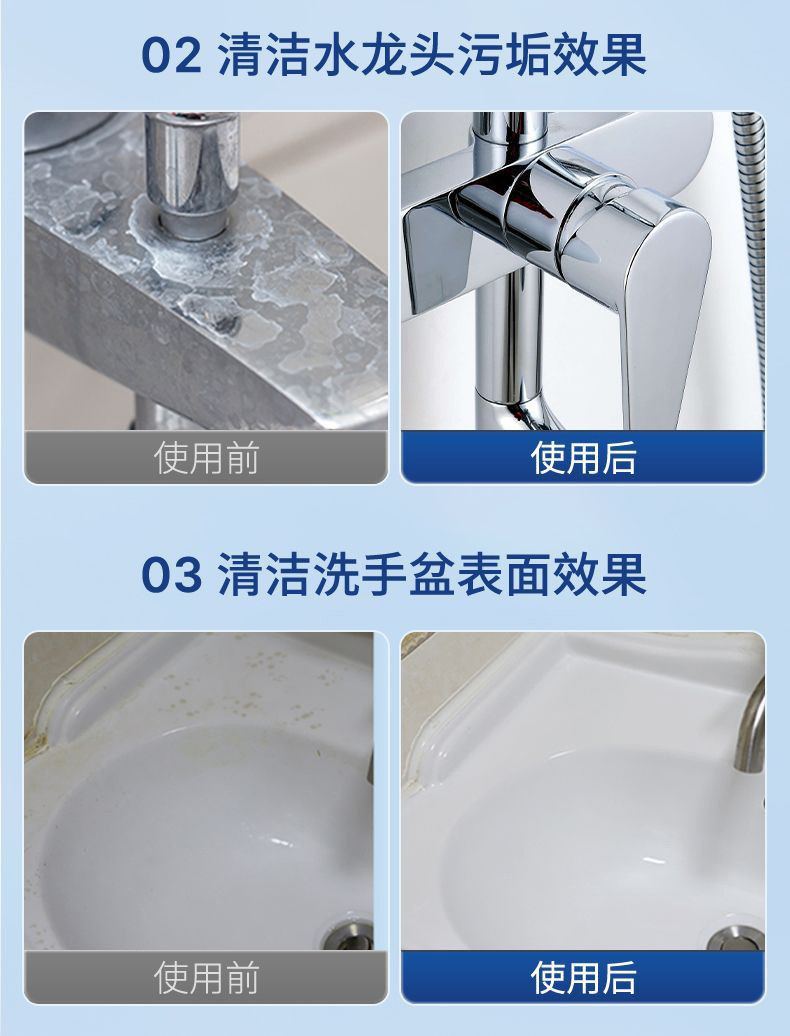 02 清洁水龙头污垢效果

使用前

使用后

03 清洁洗手盆表面效果

使用前

使用后