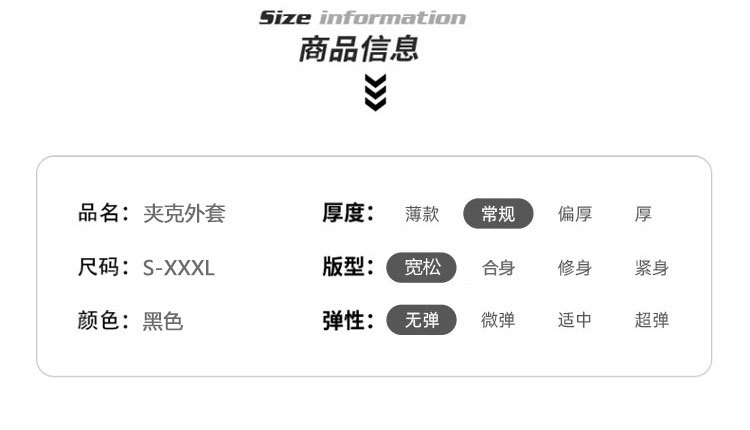 Size information
商品信息

品名：夹克外套

尺码：S-XXXL

颜色：黑色

厚度： 薄款 常规 偏厚 厚

版型： 宽松 合身 修身 紧身

弹性： 无弹 微弹 适中 超弹