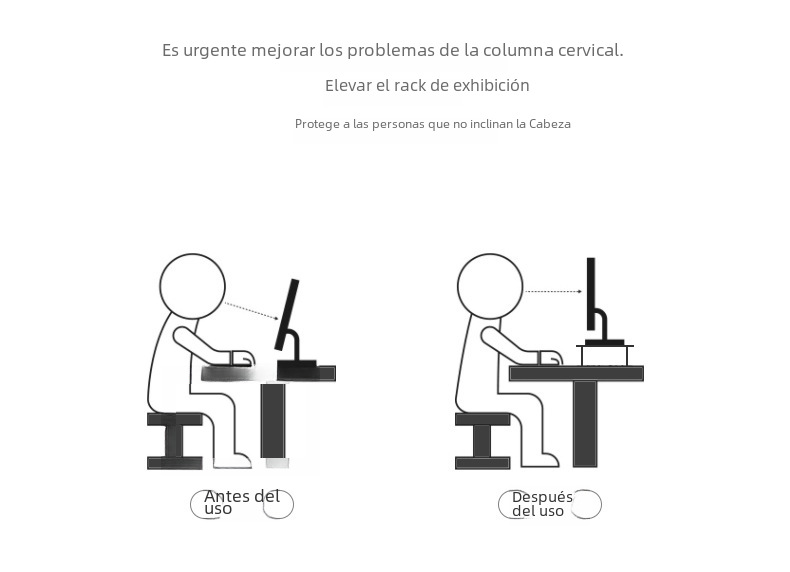 Es urgente mejorar los problemas de la columna cervical.

Elevar el rack de exhibición

Protege a las personas que no inclinan la Cabeza

Antes del uso

Después del uso