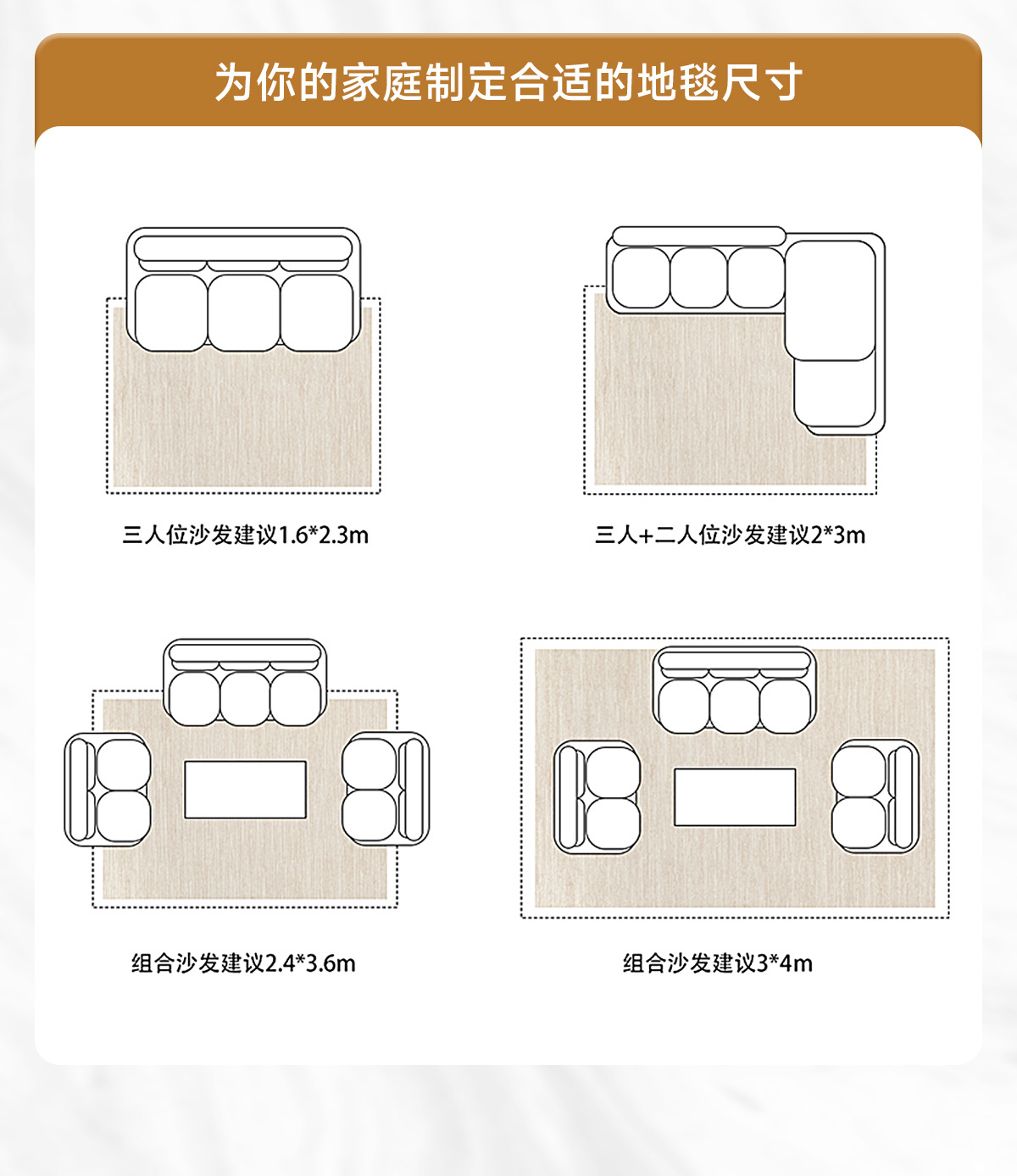 为你的家庭制定合适的地毯尺寸

三人位沙发建议1.6*2.3m

三人+二人位沙发建议2*3m

组合沙发建议2.4*3.6m

组合沙发建议3*4m