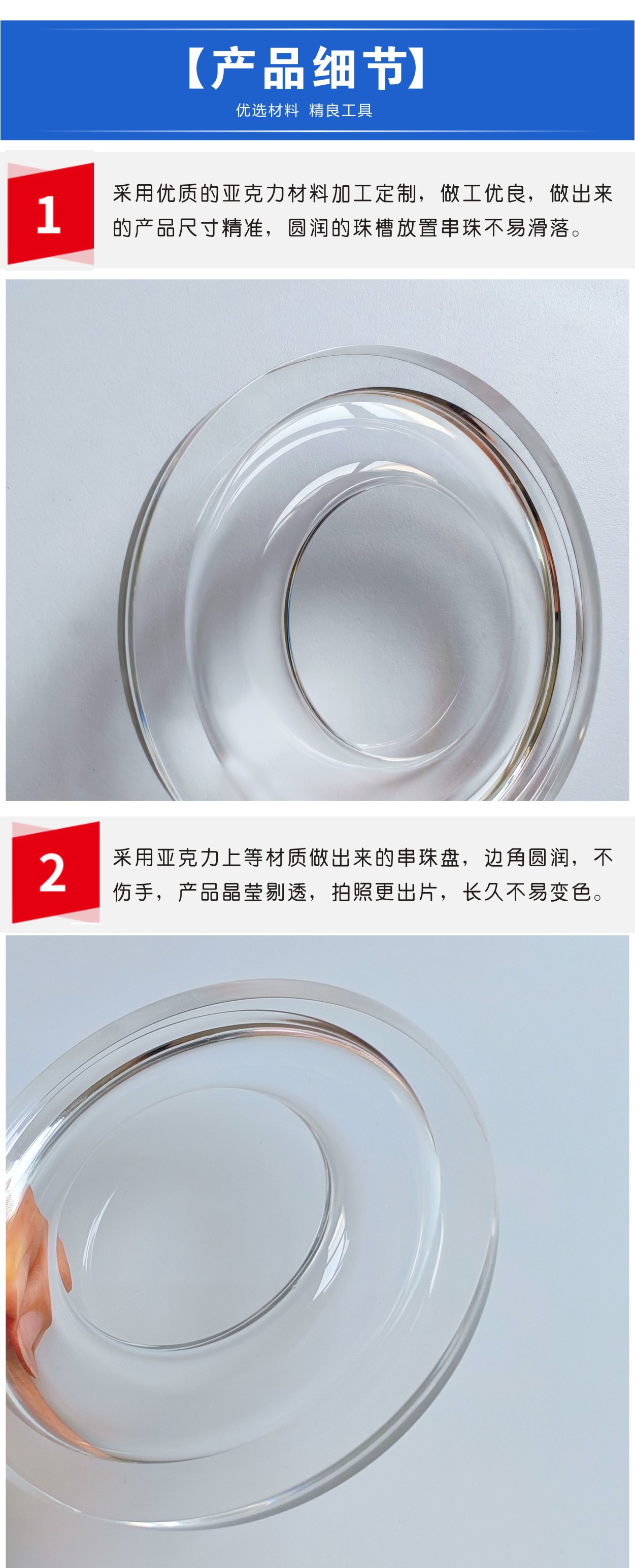 【产品细节】
优选材料 精良工具

1

采用优质的亚克力材料加工定制，做工优良，做出来的产品尺寸精准，圆润的珠槽放置串珠不易滑落。

2

采用亚克力上等材质做出来的串珠盘，边角圆润，不伤手，产品晶莹剔透，拍照更出片，长久不易变色。