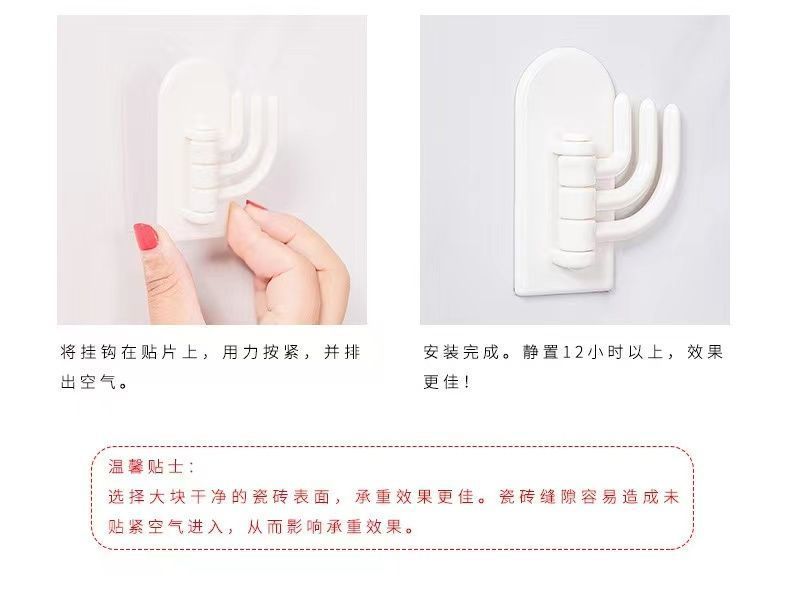 将挂钩在贴片上，用力按紧，并排出空气。

安装完成。静置12小时以上，效果更佳！

温馨贴士：
选择大块干净的瓷砖表面，承重效果更佳。瓷砖缝隙容易造成未贴紧空气进入，从而影响承重效果。