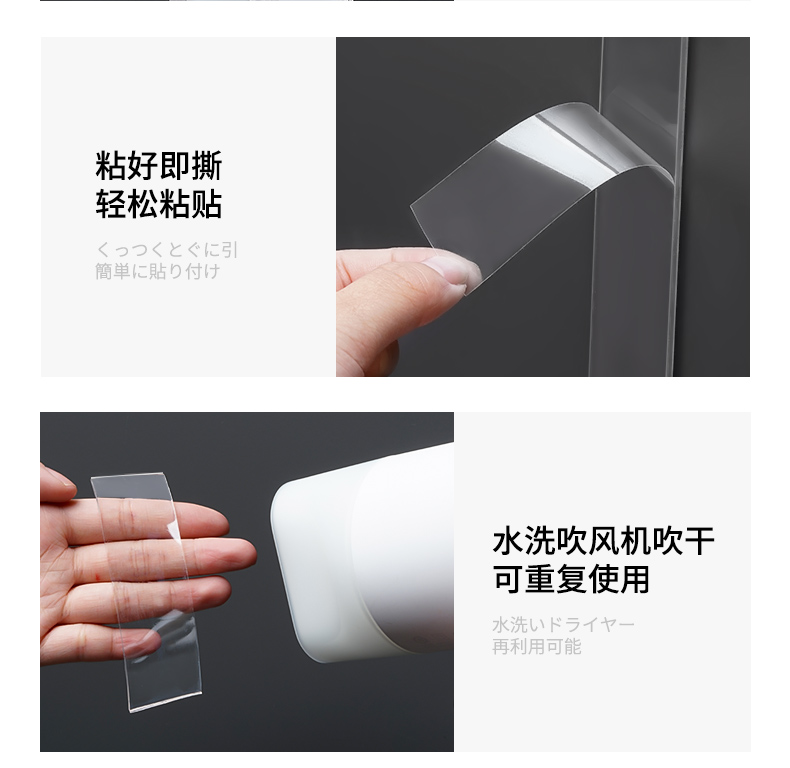 粘好即撕
轻松粘贴

くっつくとぐに引
簡単に貼り付け

水洗吹风机吹干
可重复使用

水洗いドライヤー
再利用可能