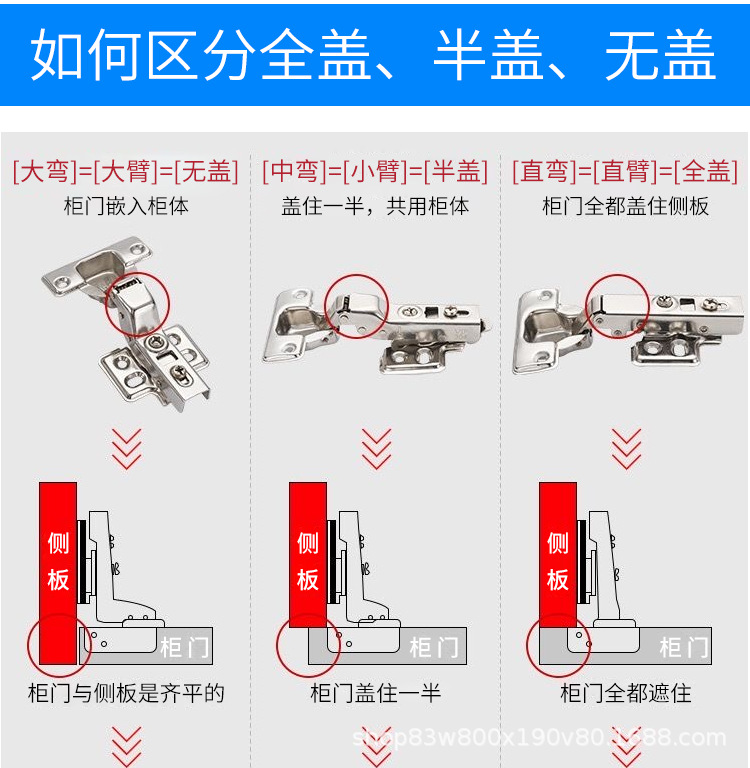 如何区分全盖、半盖、无盖

[大弯]=[大臂]=[无盖]
柜门嵌入柜体

侧板
柜门

柜门与侧板是齐平的

[中弯]=[小臂]=[半盖]
盖住一半，共用柜体

侧板
柜门

柜门盖住一半

[直弯]=[直臂]=[全盖]
柜门全都盖住侧板

侧板
柜门

柜门全都遮住

shop83w800x190v80.1688.com