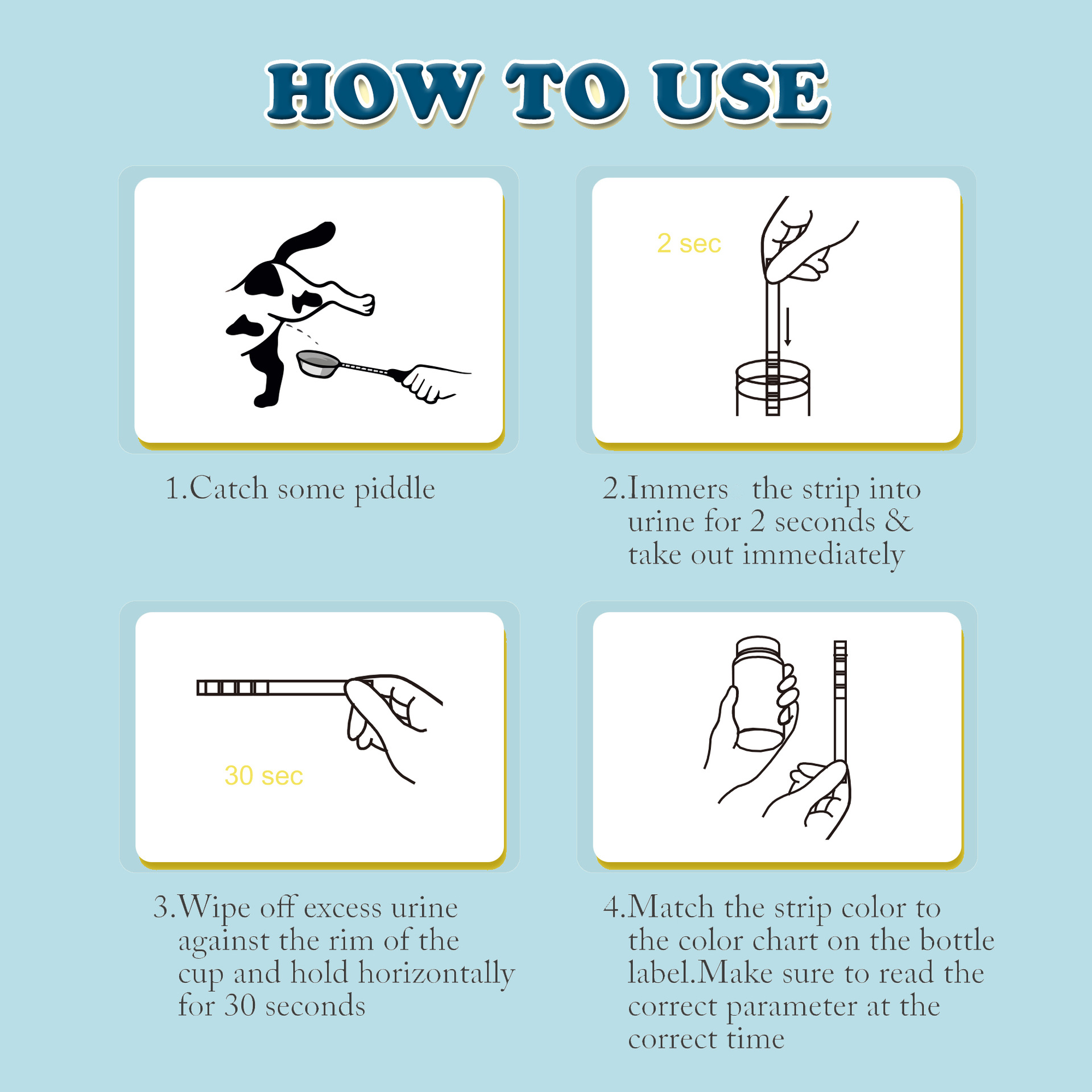 HOW TO USE

1.Catch some piddle

2 sec

2.Immers the strip into urine for 2 seconds & take out immediately

30 sec

3.Wipe off excess urine against the rim of the cup and hold horizontally for 30 seconds

4.Match the strip color to the color chart on the bottle label.Make sure to read the correct parameter at the correct time