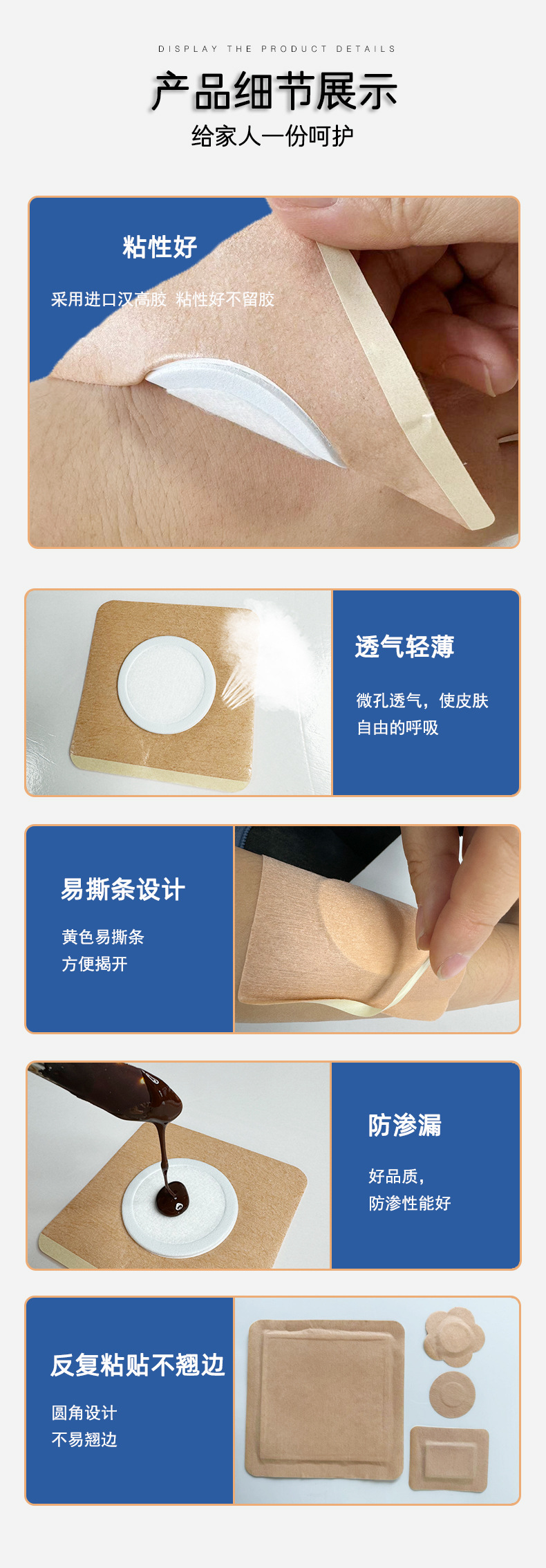 DISPLAY THE PRODUCT DETAILS

产品细节展示

给家人一份呵护

粘性好

采用进口汉高胶 粘性好不留胶

透气轻薄

微孔透气，使皮肤自由的呼吸

易撕条设计

黄色易撕条
方便揭开

防渗漏

好品质，
防渗性能好

反复粘贴不翘边

圆角设计
不易翘边