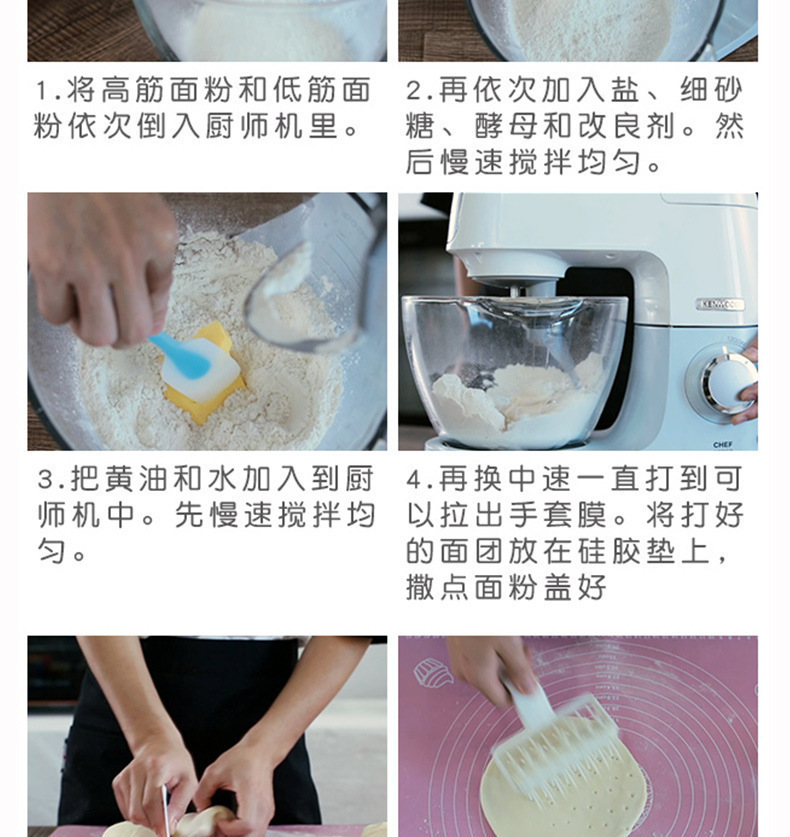 1.将高筋面粉和低筋面粉依次倒入厨师机里。

2.再依次加入盐、细砂糖、酵母和改良剂。然后慢速搅拌均匀。

KENWOOD

CHEF

3.把黄油和水加入到厨师机中。先慢速搅拌均匀。

4.再换中速一直打到可以拉出手套膜。将打好的面团放在硅胶垫上，撒点面粉盖好