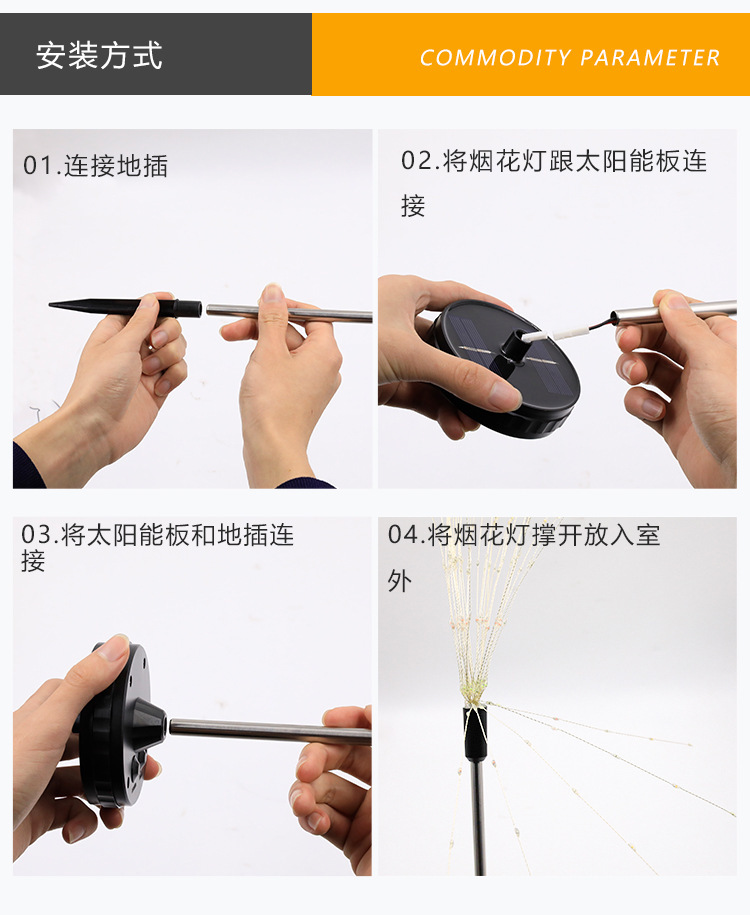 安装方式

COMMODITY PARAMETER

01.连接地插

02.将烟花灯跟太阳能板连接

03.将太阳能板和地插连接

04.将烟花灯撑开放入室外