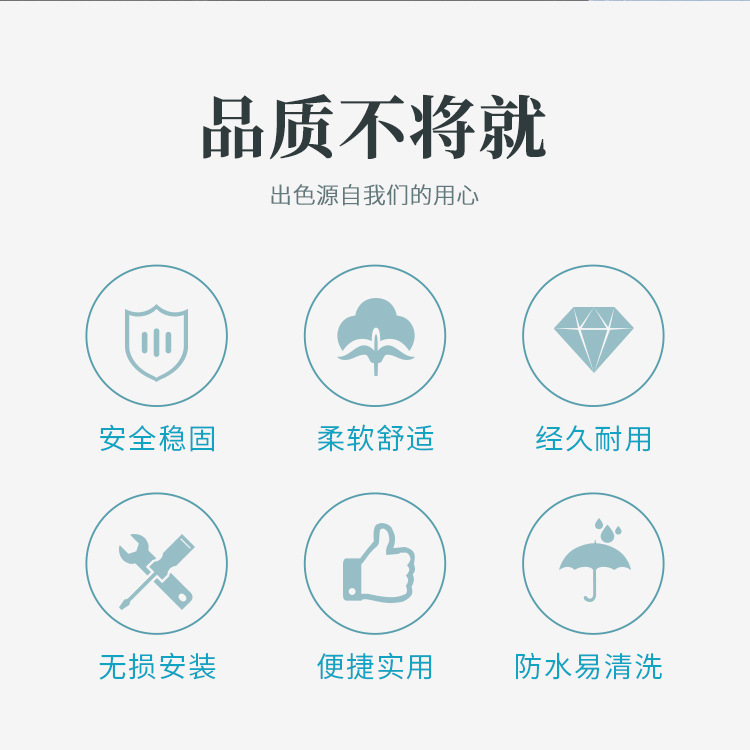 品质不将就

出色源自我们的用心

安全稳固

柔软舒适

经久耐用

无损安装

便捷实用

防水易清洗