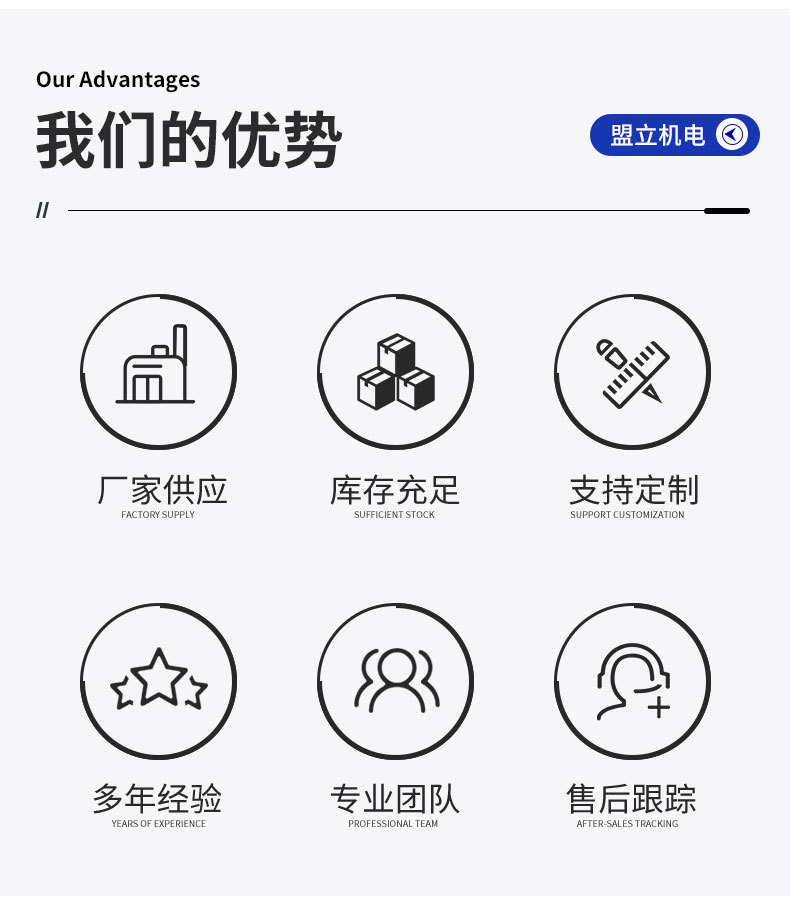 Our Advantages

我们的优势

盟立机电

//

厂家供应
FACTORY SUPPLY

库存充足
SUFFICIENT STOCK

支持定制
SUPPORT CUSTOMIZATION

多年经验
YEARS OF EXPERIENCE

专业团队
PROFESSIONAL TEAM

售后跟踪
AFTER-SALES TRACKING