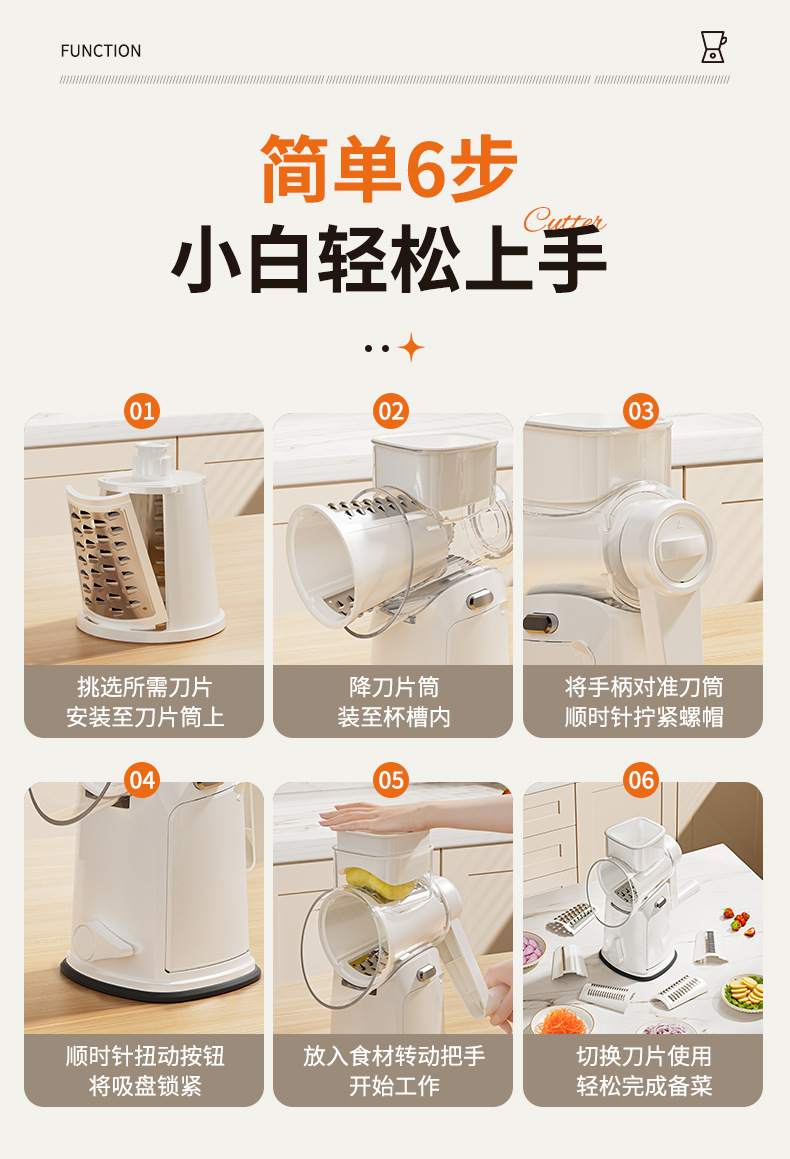 FUNCTION

简单6步
Cutter
小白轻松上手

01
挑选所需刀片
安装至刀片筒上

02
降刀片筒
装至杯槽内

03
将手柄对准刀筒
顺时针拧紧螺帽

04
顺时针扭动按钮
将吸盘锁紧

05
放入食材转动把手
开始工作

06
切换刀片使用
轻松完成备菜