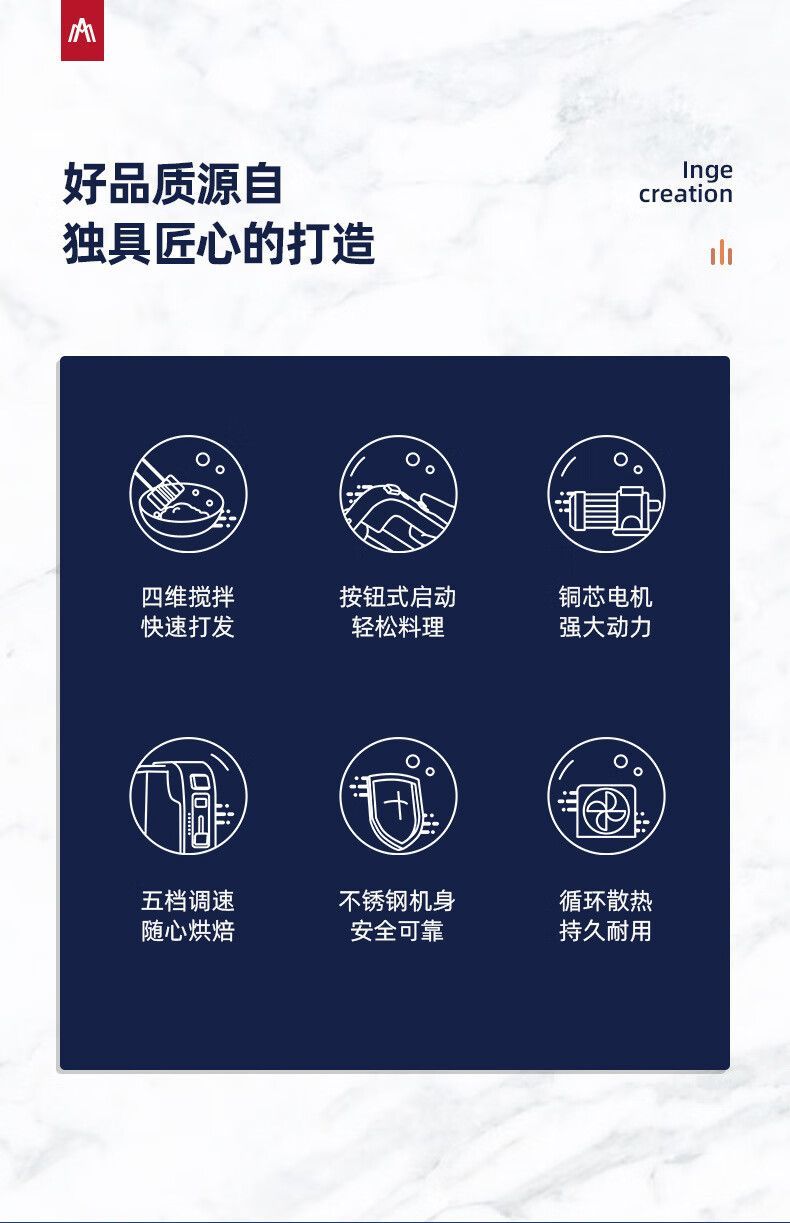 好品质源自
独具匠心的打造

Inge
creation

四维搅拌
快速打发

按钮式启动
轻松料理

铜芯电机
强大动力

五档调速
随心烘焙

不锈钢机身
安全可靠

循环散热
持久耐用