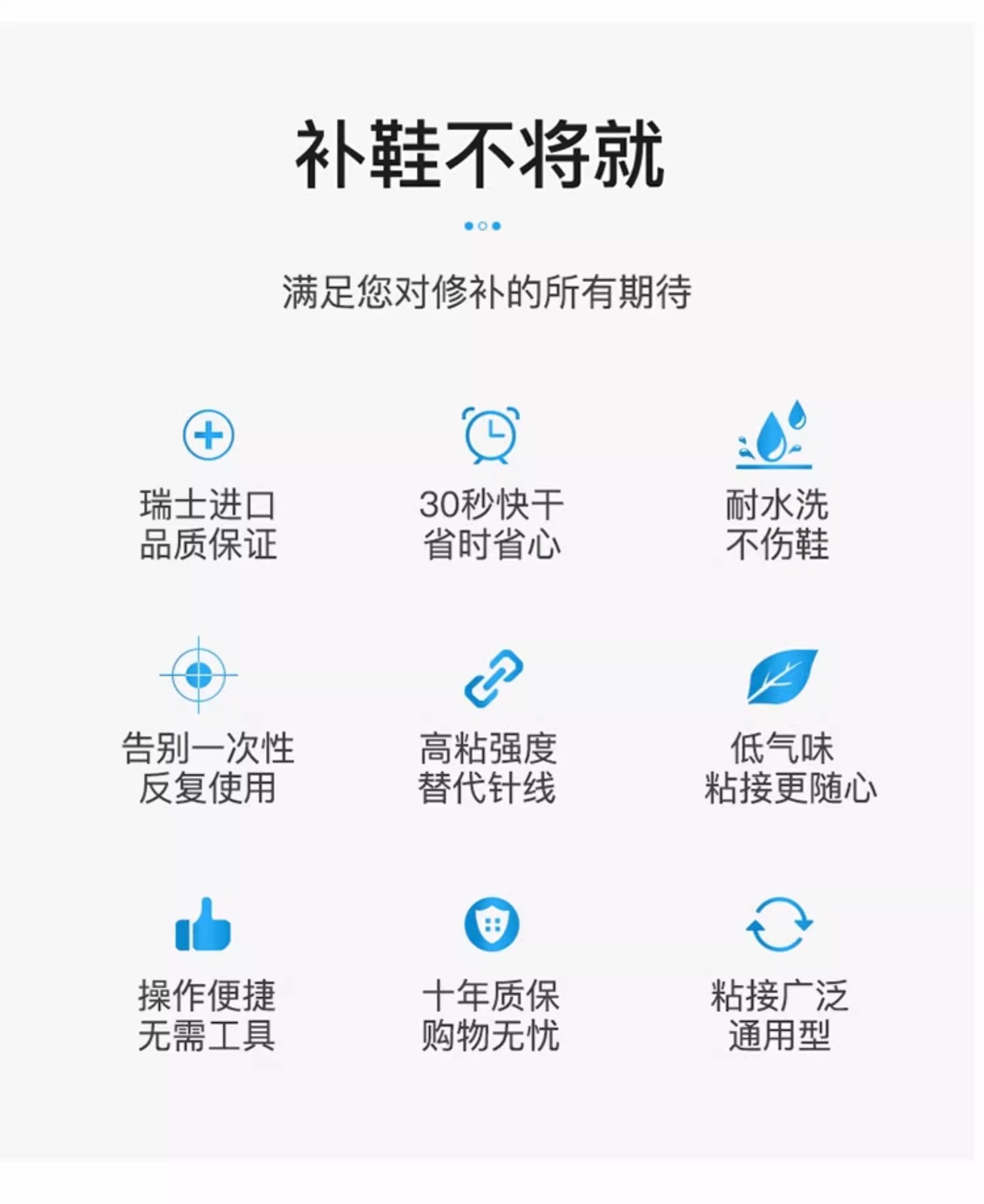 补鞋不将就

满足您对修补的所有期待

瑞士进口
品质保证

30秒快干
省时省心

耐水洗
不伤鞋

告别一次性
反复使用

高粘强度
替代针线

低气味
粘接更随心

操作便捷
无需工具

十年质保
购物无忧

粘接广泛
通用型