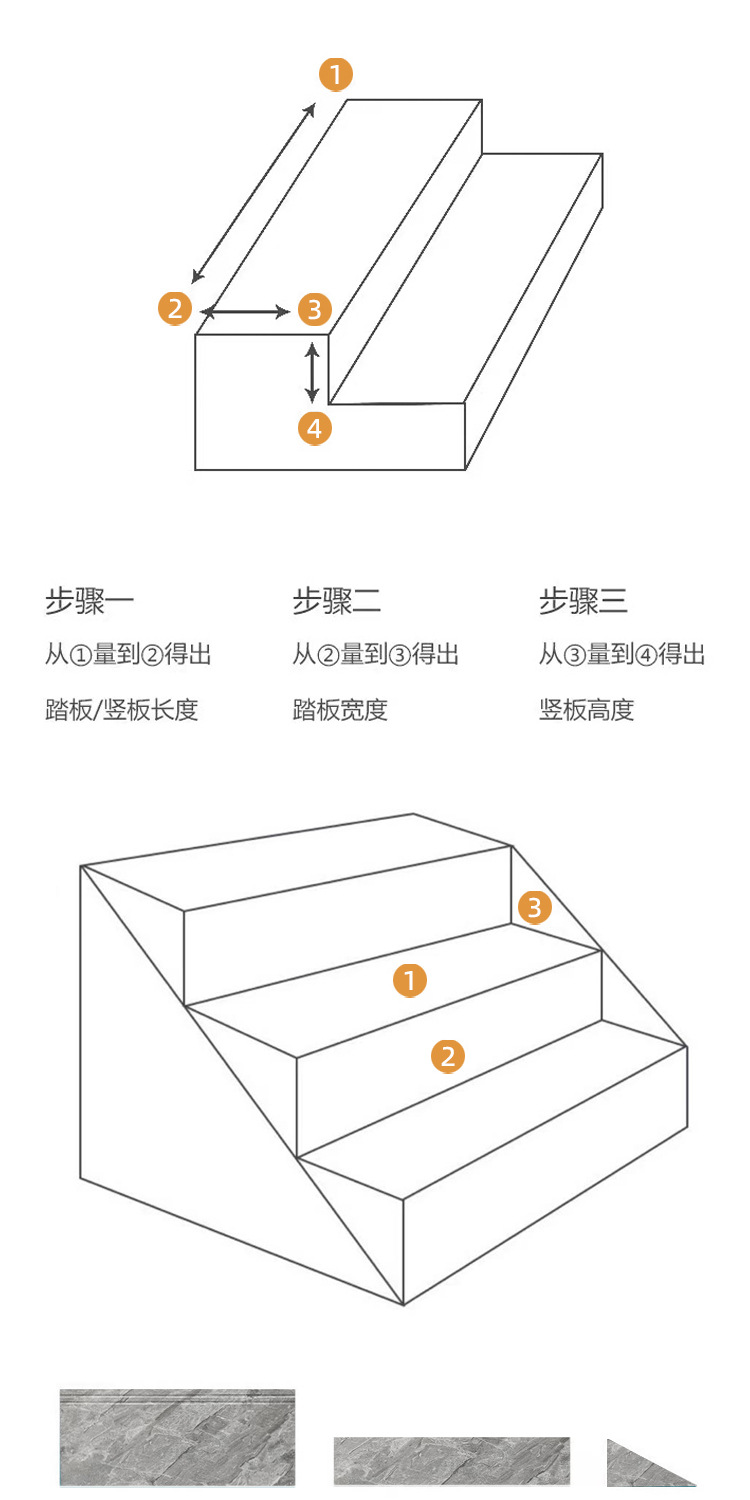 1

2

3

4

步骤一
从①量到②得出
踏板/竖板长度

步骤二
从②量到③得出
踏板宽度

步骤三
从③量到④得出
竖板高度

3

1

2