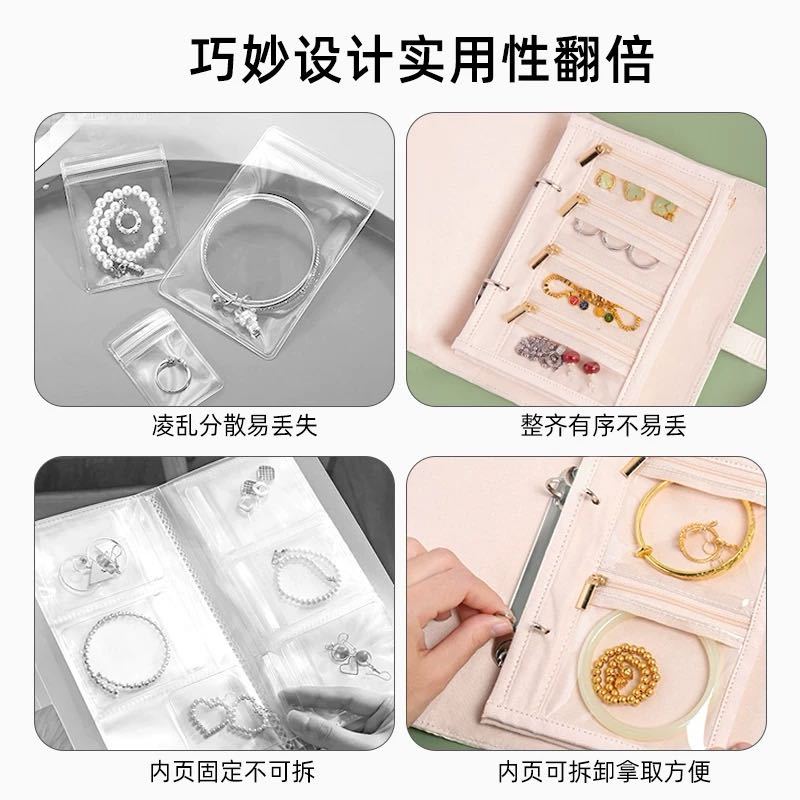 巧妙设计实用性翻倍

凌乱分散易丢失

整齐有序不易丢

内页固定不可拆

内页可拆卸拿取方便