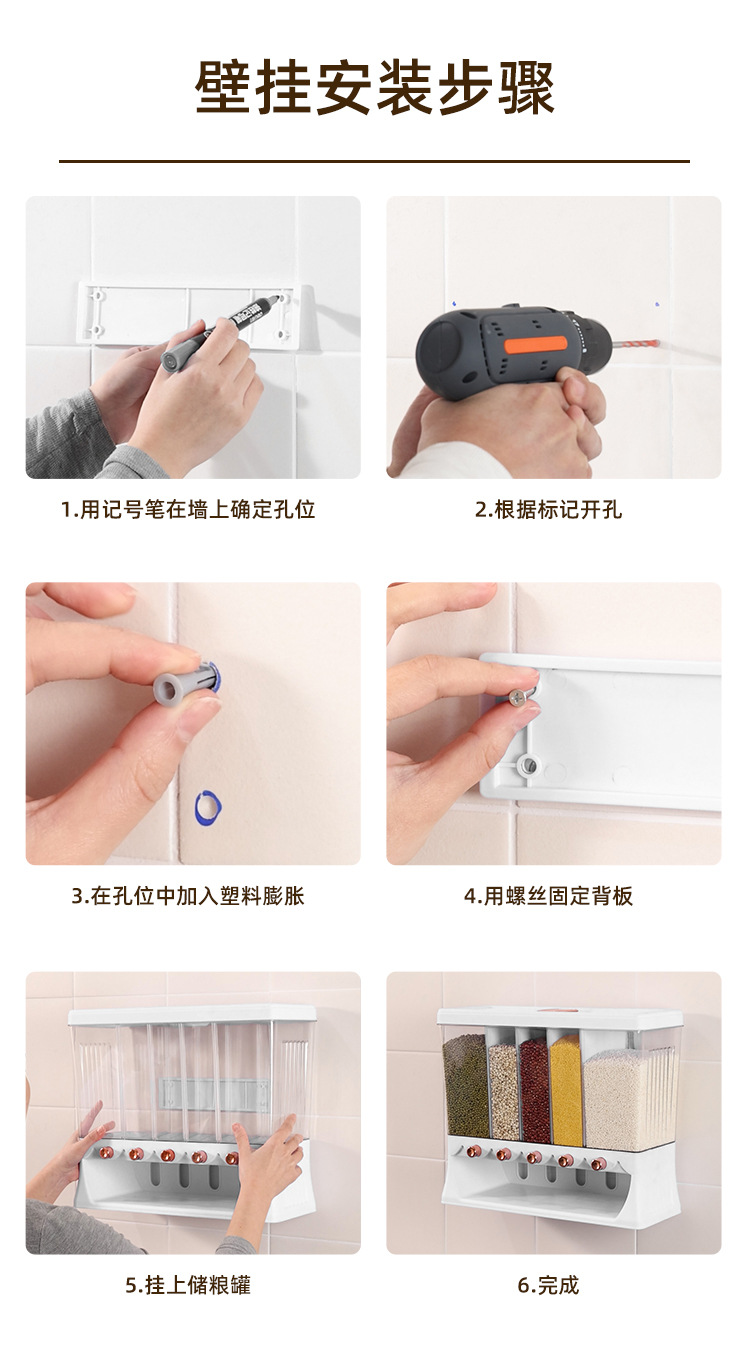 壁挂安装步骤

1.用记号笔在墙上确定孔位

2.根据标记开孔

3.在孔位中加入塑料膨胀

4.用螺丝固定背板

5.挂上储粮罐

6.完成