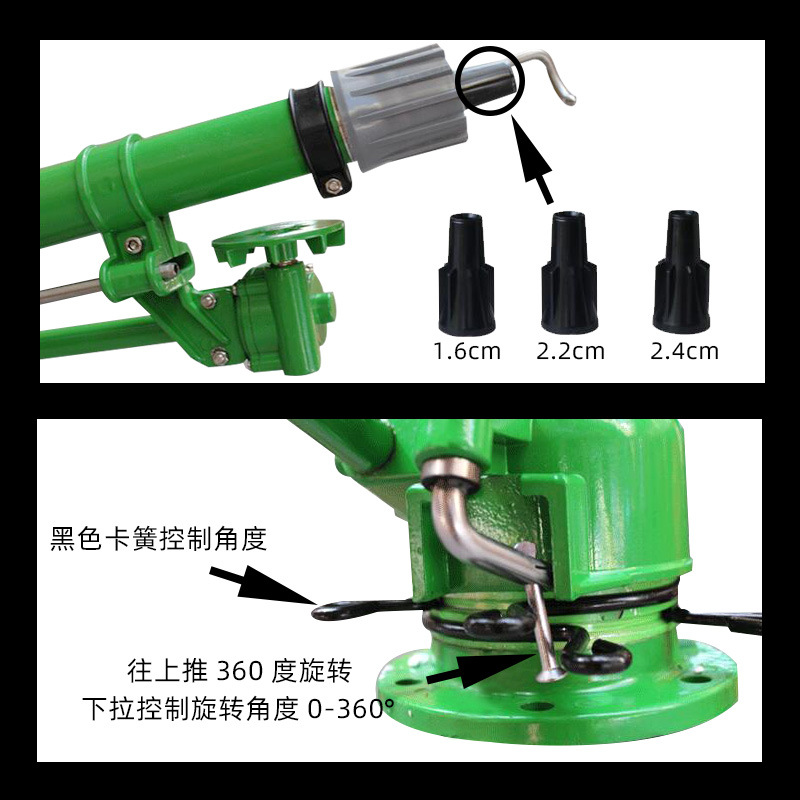 1.6cm
2.2cm
2.4cm

黑色卡簧控制角度

往上推 360 度旋转
下拉控制旋转角度 0-360°