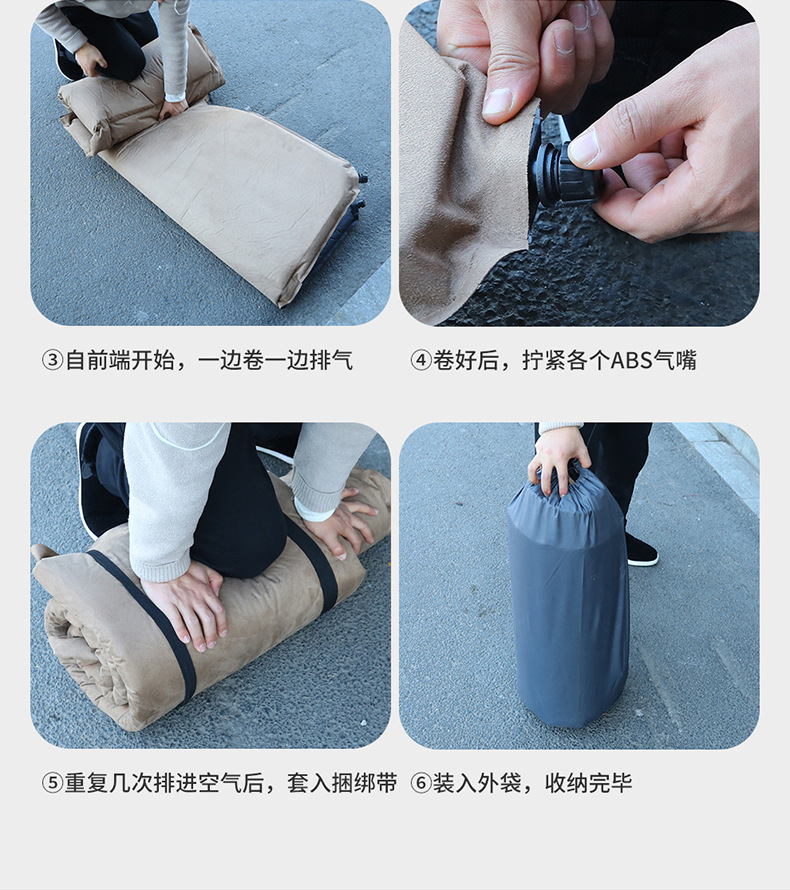 ③自前端开始，一边卷一边排气

④卷好后，拧紧各个ABS气嘴

⑤重复几次排进空气后，套入捆绑带

⑥装入外袋，收纳完毕