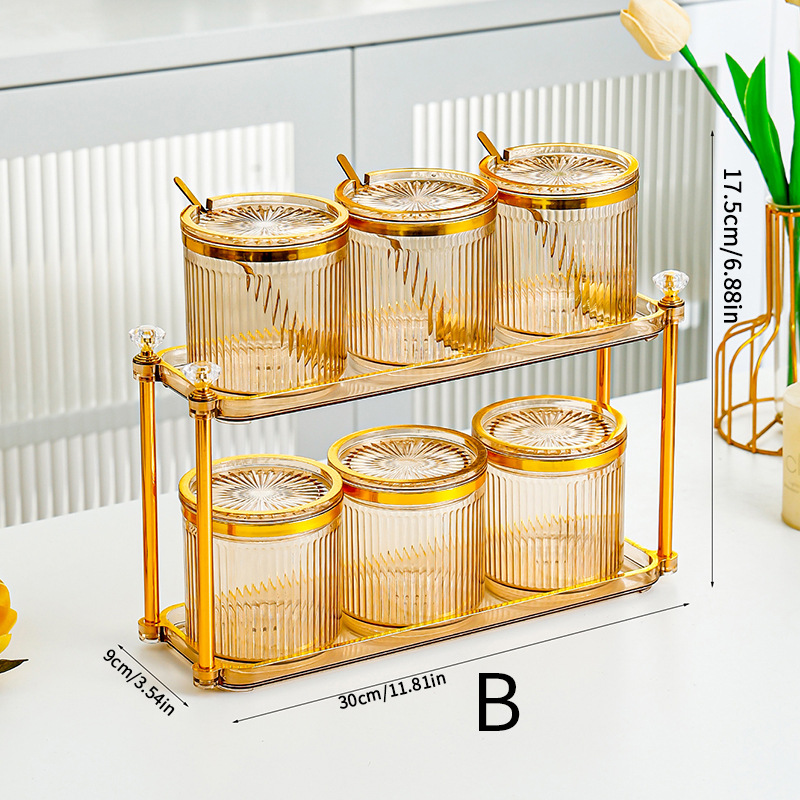 17.5cm/6.88in

9cm/3.54in

30cm/11.81in

B