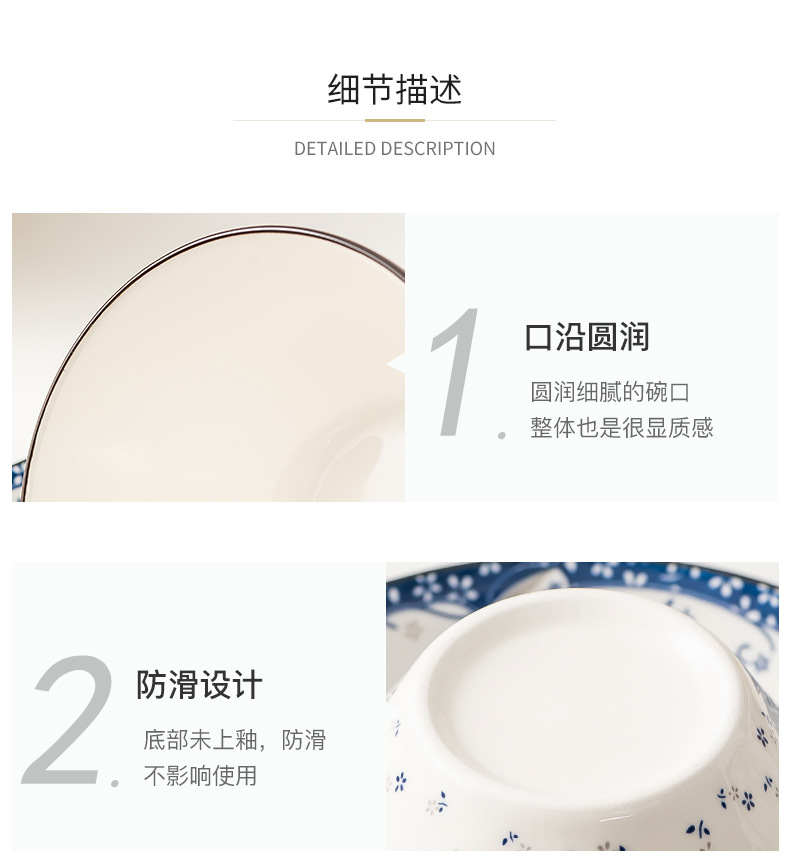 细节描述

DETAILED DESCRIPTION

1.

口沿圆润

圆润细腻的碗口
整体也是很显质感

2.

防滑设计

底部未上釉，防滑
不影响使用