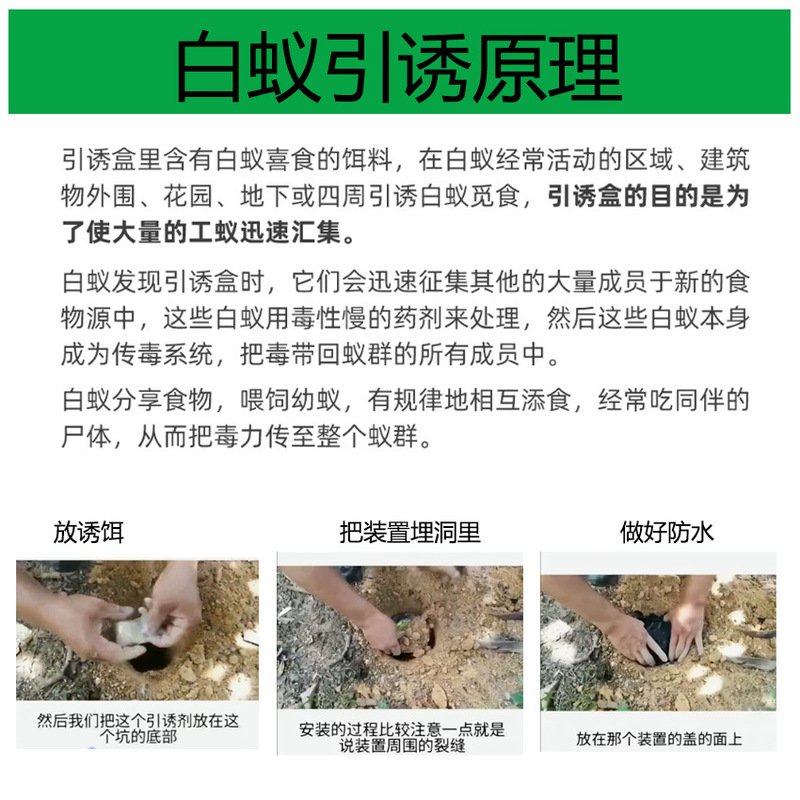 白蚁引诱原理

引诱盒里含有白蚁喜食的饵料，在白蚁经常活动的区域、建筑物外围、花园、地下或四周引诱白蚁觅食，引诱盒的目的是为了使大量的工蚁迅速汇集。

白蚁发现引诱盒时，它们会迅速征集其他的大量成员于新的食物源中，这些白蚁用毒性慢的药剂来处理，然后这些白蚁本身成为传毒系统，把毒带回蚁群的所有成员中。

白蚁分享食物，喂饲幼蚁，有规律地相互添食，经常吃同伴的尸体，从而把毒力传至整个蚁群。

放诱饵

然后我们把这个引诱剂放在这个坑的底部

把装置埋洞里

安装的过程比较注意一点就是说装置周围的裂缝

做好防水

放在那个装置的盖的面上