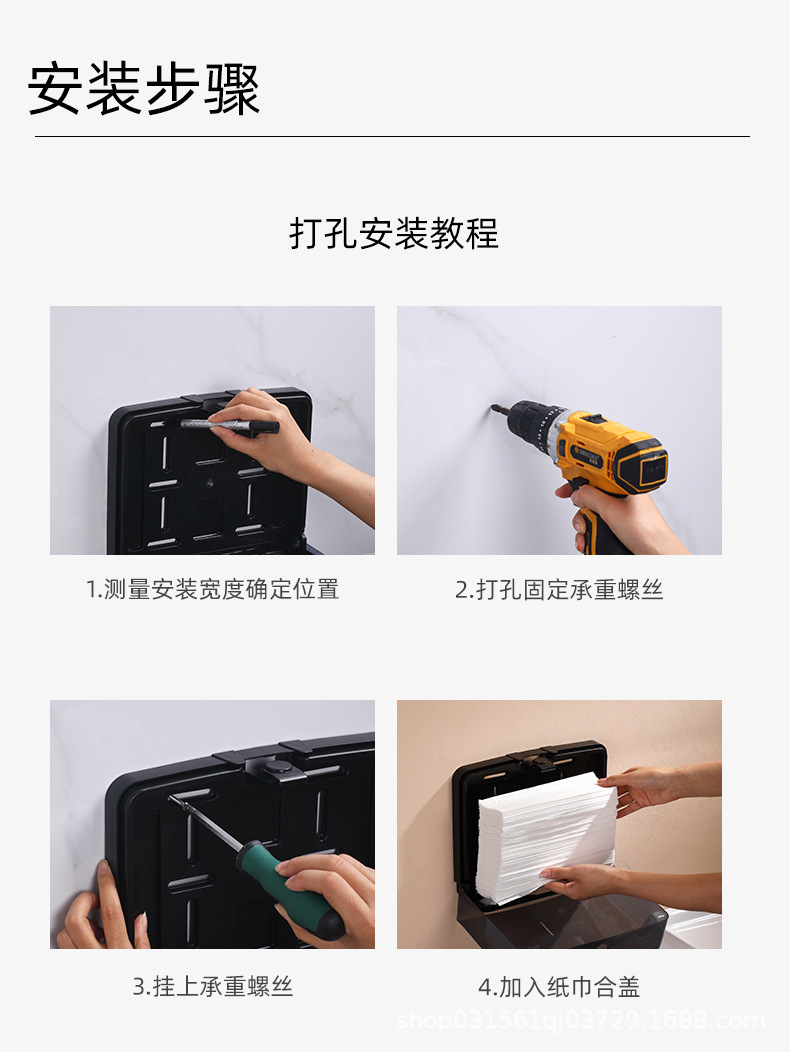 安装步骤

打孔安装教程

1.测量安装宽度确定位置

2.打孔固定承重螺丝

3.挂上承重螺丝

4.加入纸巾合盖

shop031561qj03729.1688.com